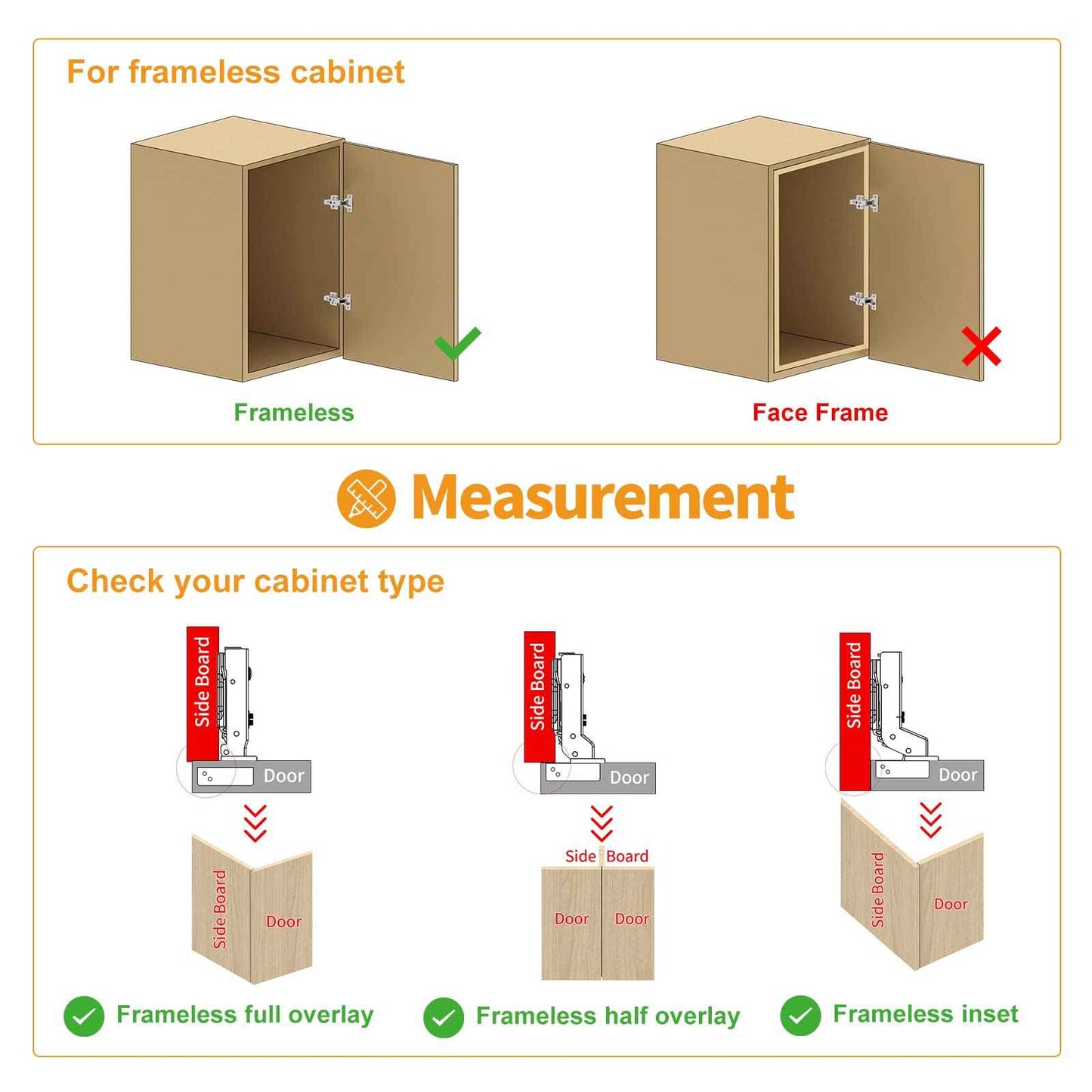 For frameless cabinet

Frameless

Face Frame

Measurement

Check your cabinet type

Side Board

Door

Side Board

Door

Frameless full overlay

Side Board

Door

Side Board

Door

Door

Frameless half overlay

Side Board

Door

Side Board

Door

Frameless inset