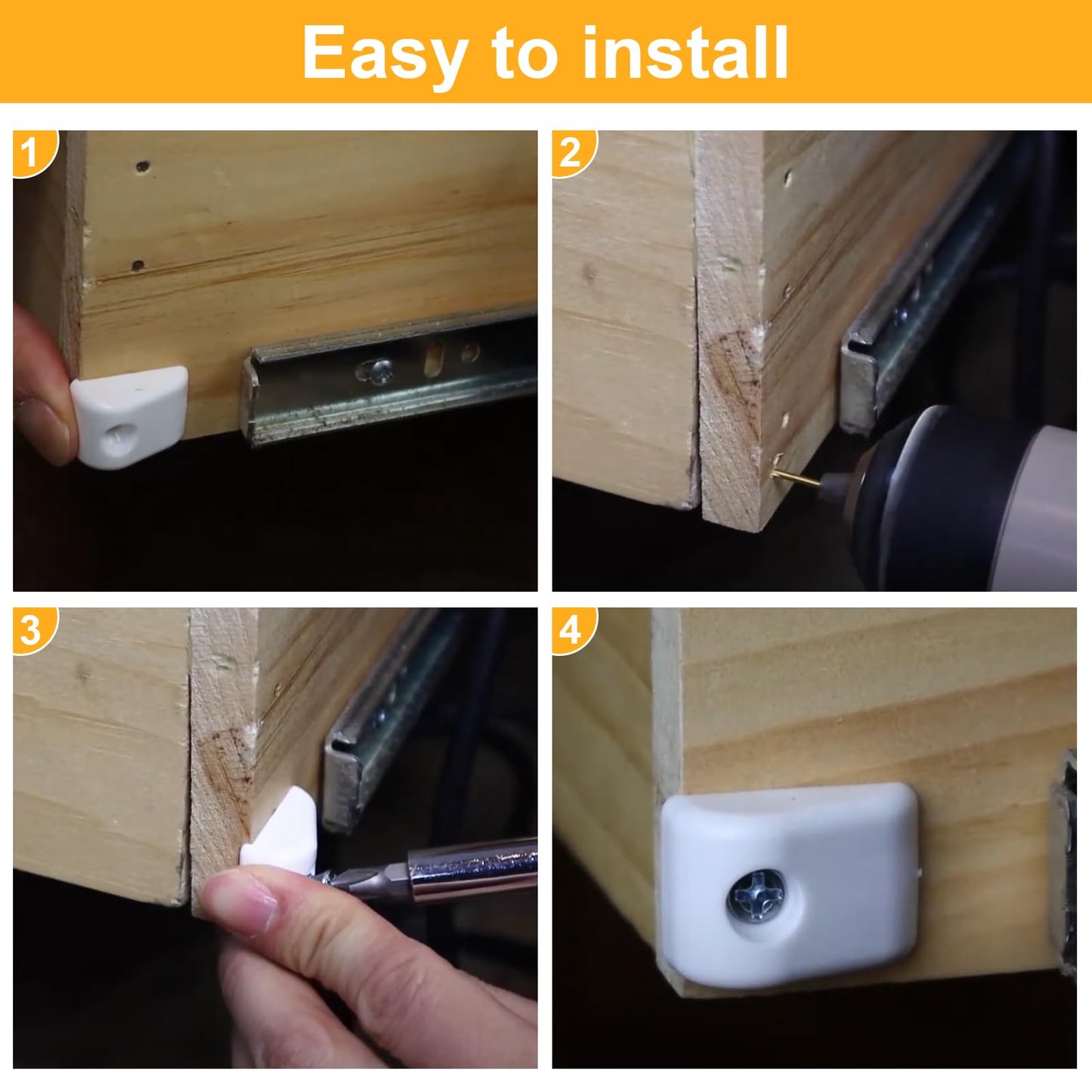 Easy to install

1

2

3

4