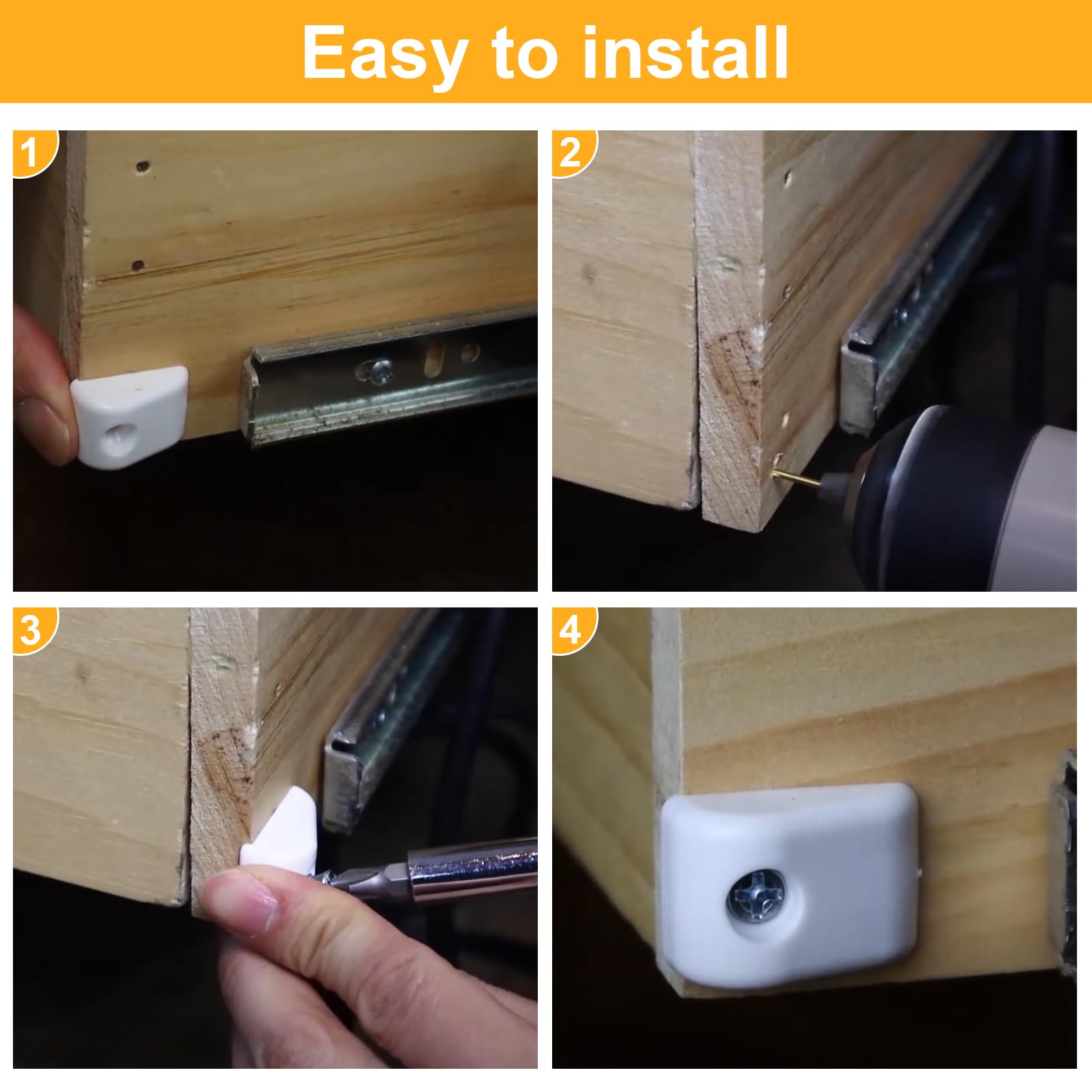 Easy to install

1

2

3

4