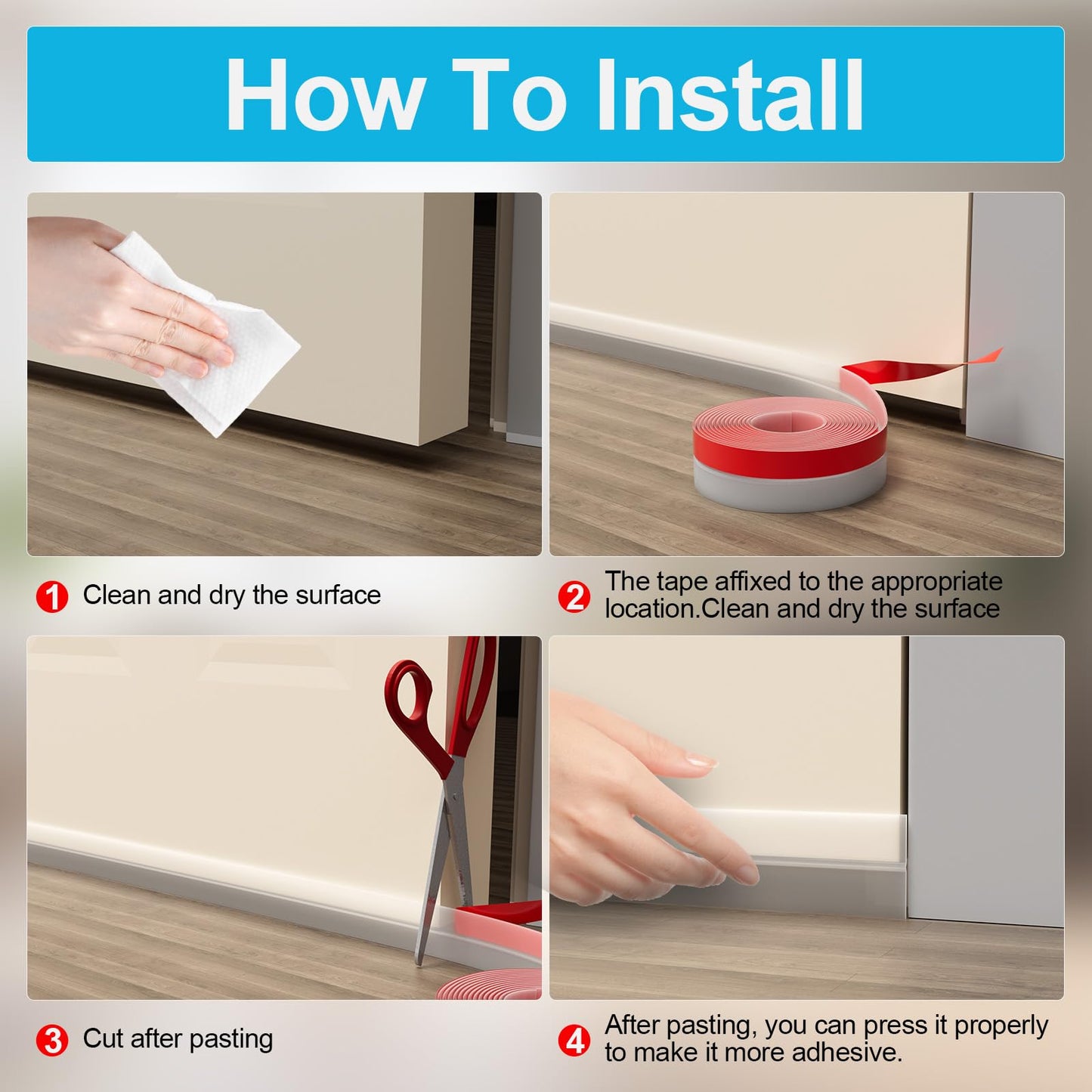 How To Install

1 Clean and dry the surface

2 The tape affixed to the appropriate location.Clean and dry the surface

3 Cut after pasting

4 After pasting, you can press it properly to make it more adhesive.