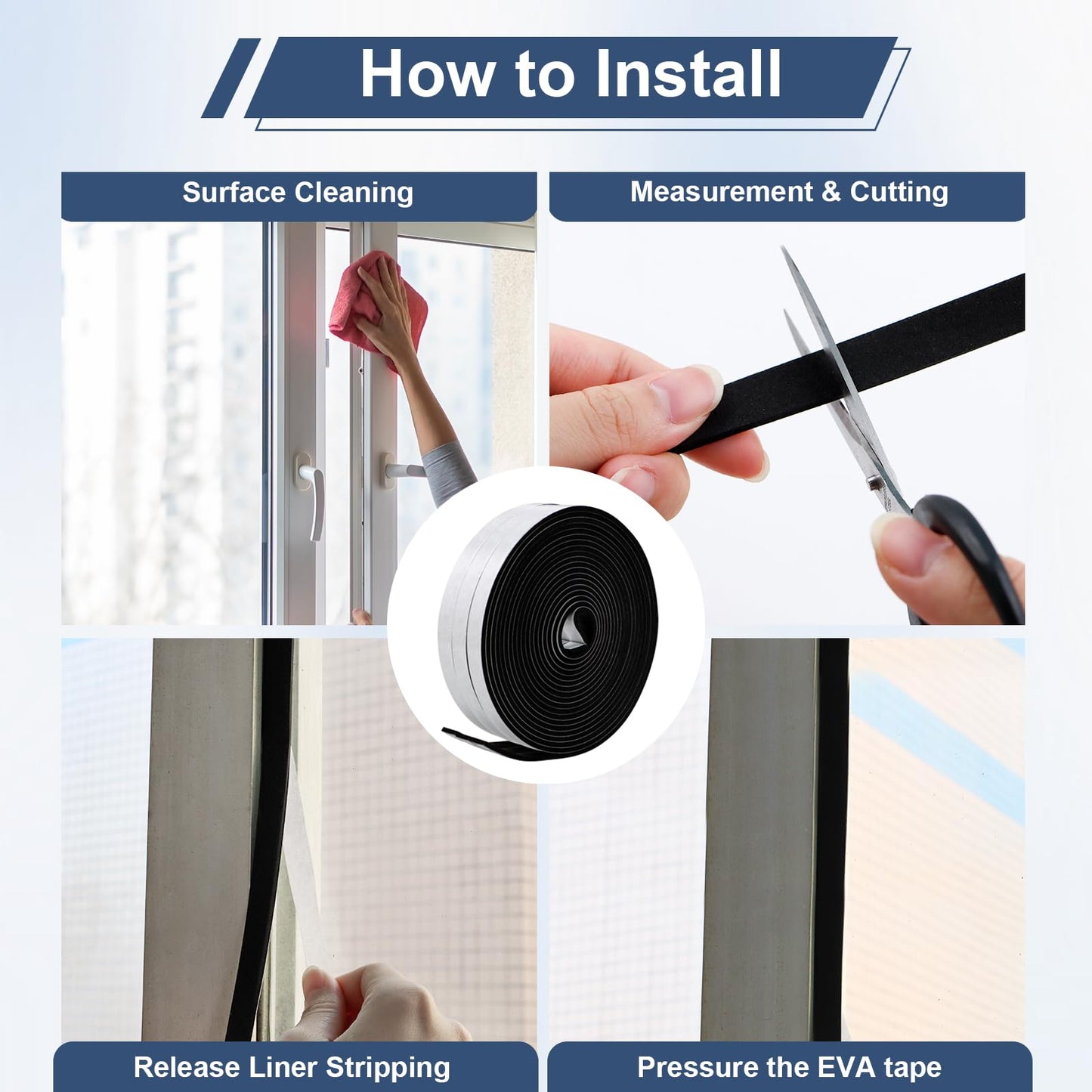 How to Install

Surface Cleaning

Measurement & Cutting

Release Liner Stripping

Pressure the EVA tape