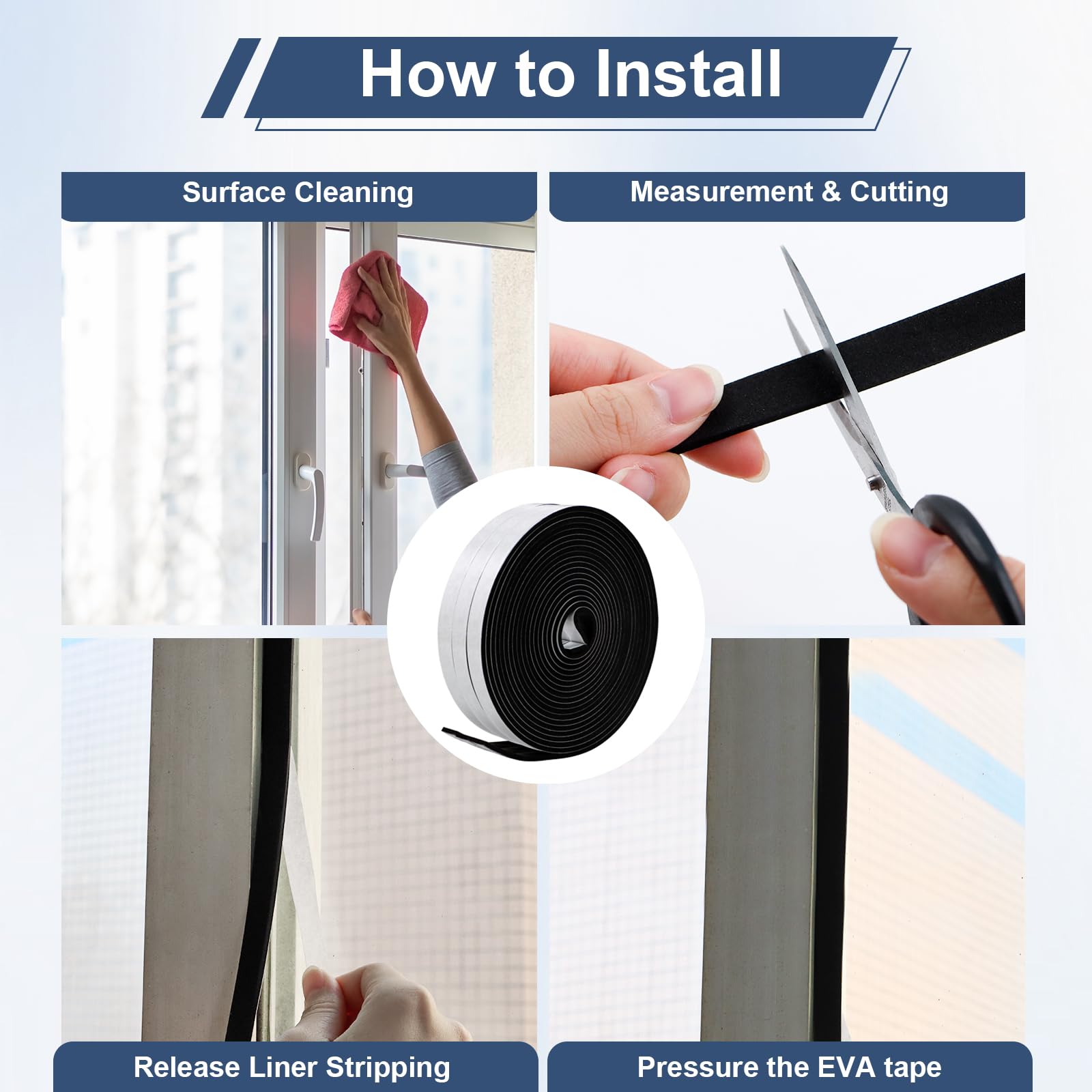 How to Install

Surface Cleaning

Measurement & Cutting

Release Liner Stripping

Pressure the EVA tape