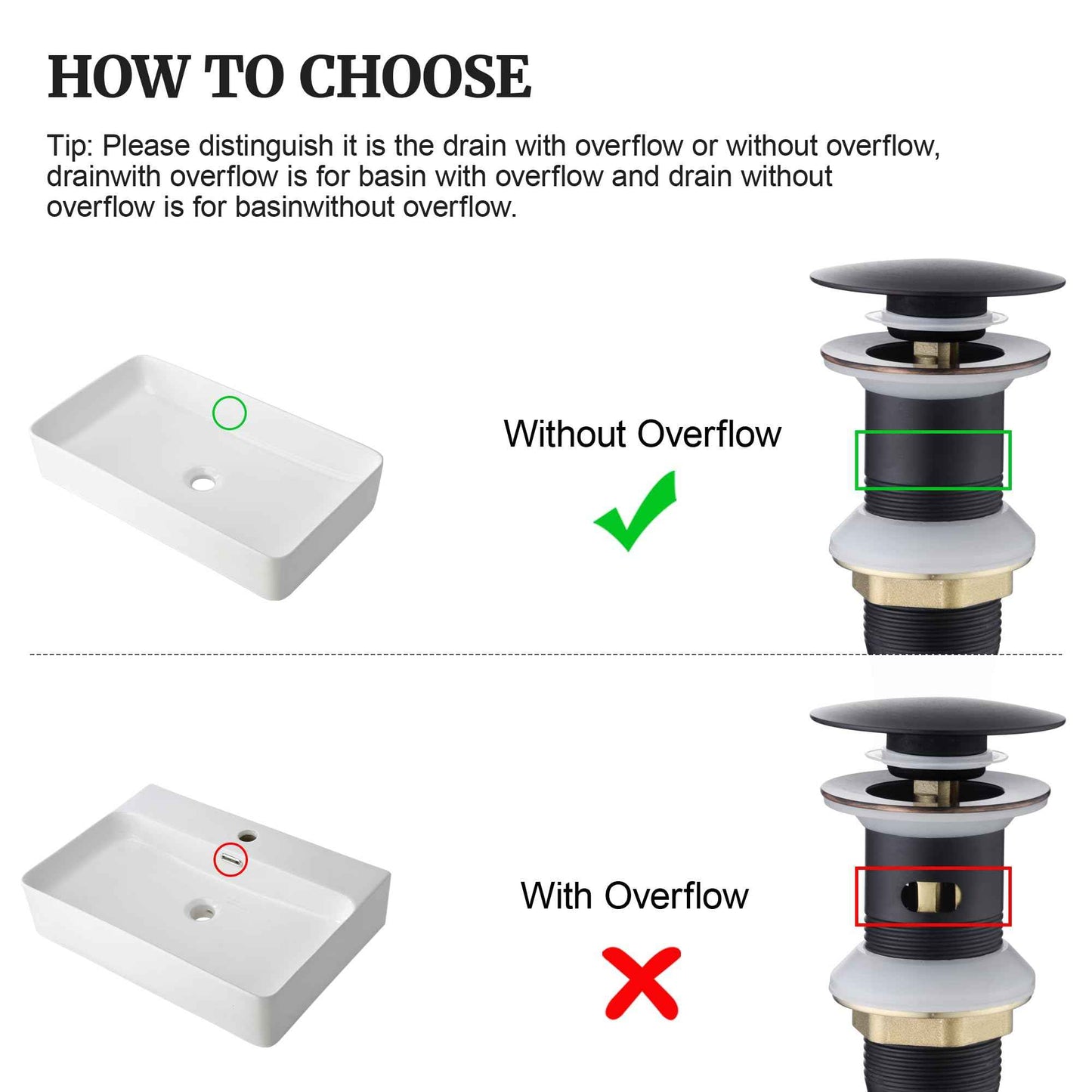 HOW TO CHOOSE

Tip: Please distinguish it is the drain with overflow or without overflow, drainwith overflow is for basin with overflow and drain without overflow is for basinwithout overflow.

Without Overflow

With Overflow