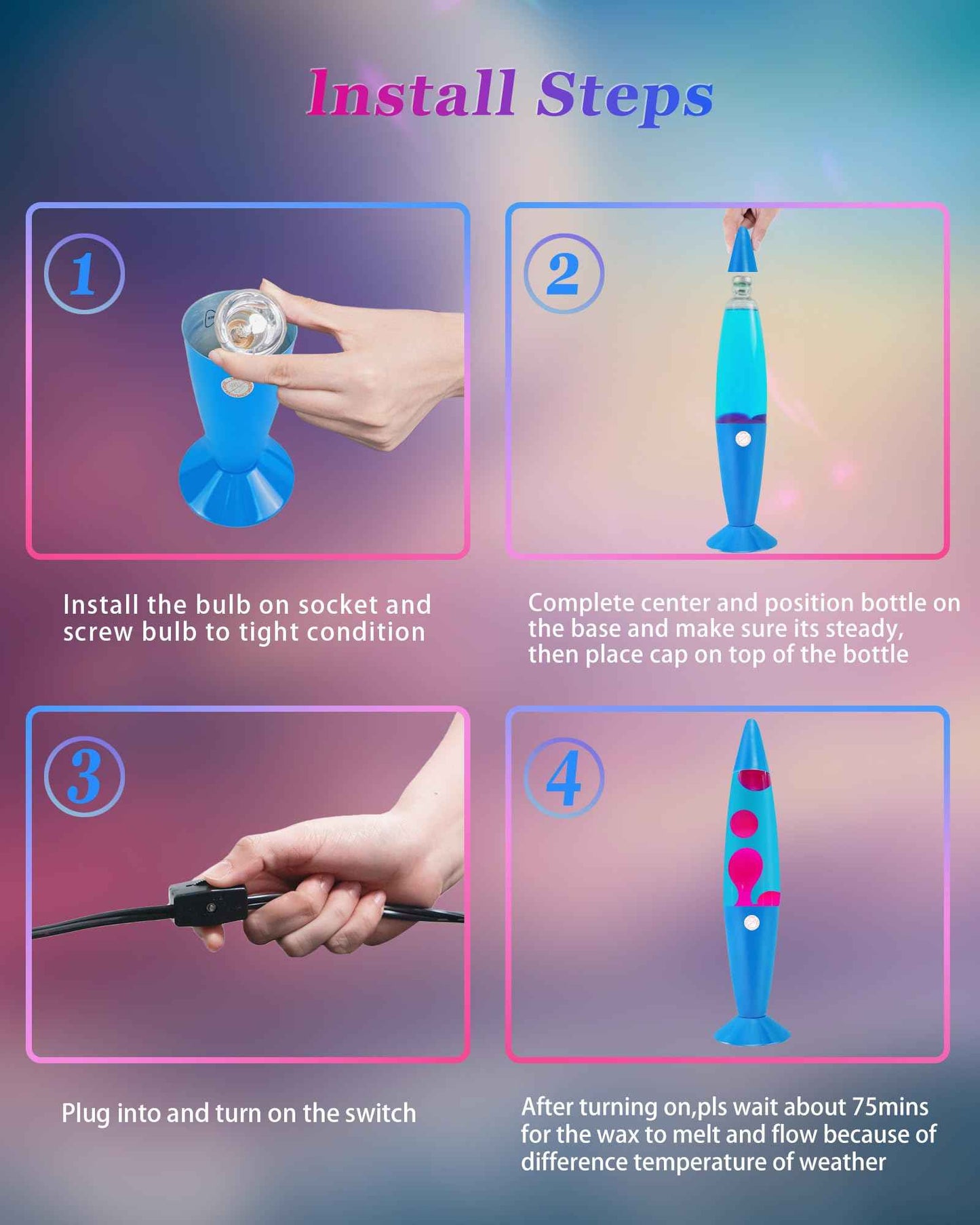 Install Steps

1

Install the bulb on socket and screw bulb to tight condition

2

Complete center and position bottle on the base and make sure its steady, then place cap on top of the bottle

3

Plug into and turn on the switch

4

After turning on,pls wait about 75mins for the wax to melt and flow because of difference temperature of weather