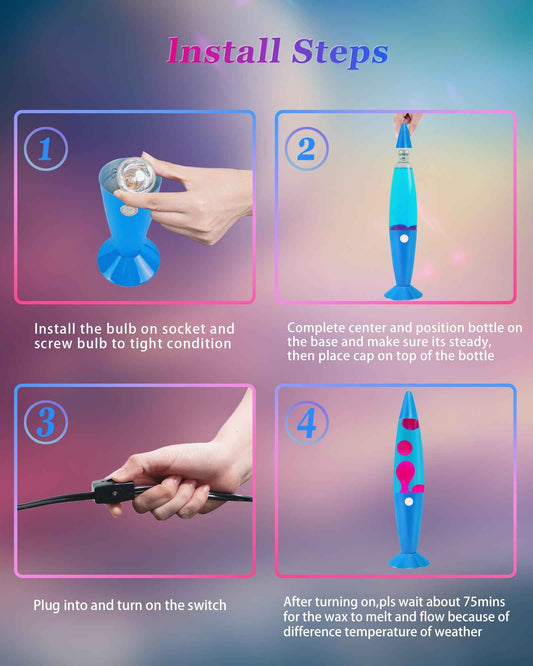 Install Steps

1

Install the bulb on socket and screw bulb to tight condition

2

Complete center and position bottle on the base and make sure its steady, then place cap on top of the bottle

3

Plug into and turn on the switch

4

After turning on,pls wait about 75mins for the wax to melt and flow because of difference temperature of weather