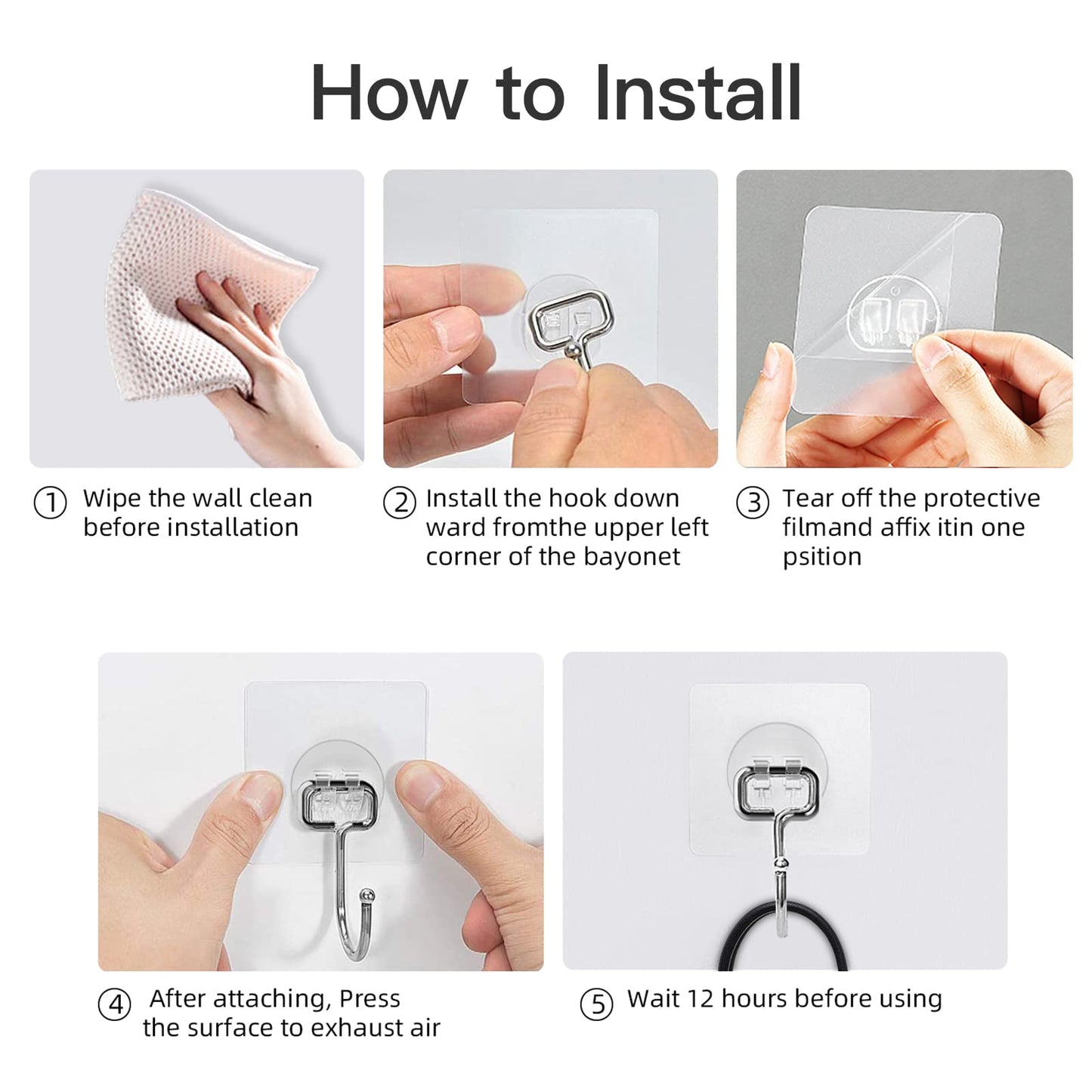 How to Install

① Wipe the wall clean before installation

② Install the hook down ward fromthe upper left corner of the bayonet

③ Tear off the protective filmand affix itin one psition

④ After attaching, Press the surface to exhaust air

⑤ Wait 12 hours before using