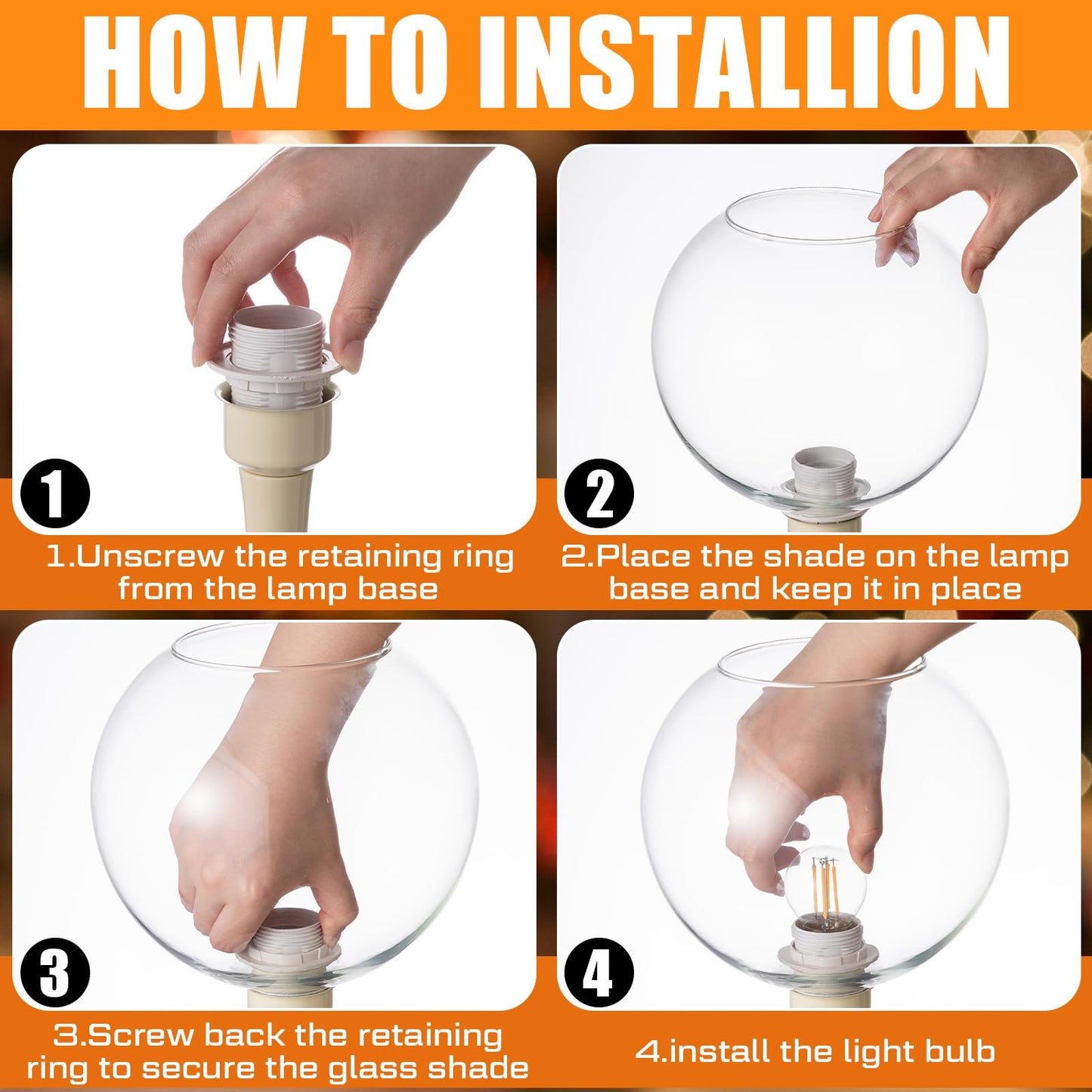 HOW TO INSTALLION

1

1.Unscrew the retaining ring from the lamp base

2

2.Place the shade on the lamp base and keep it in place

3

3.Screw back the retaining ring to secure the glass shade

4

4.install the light bulb