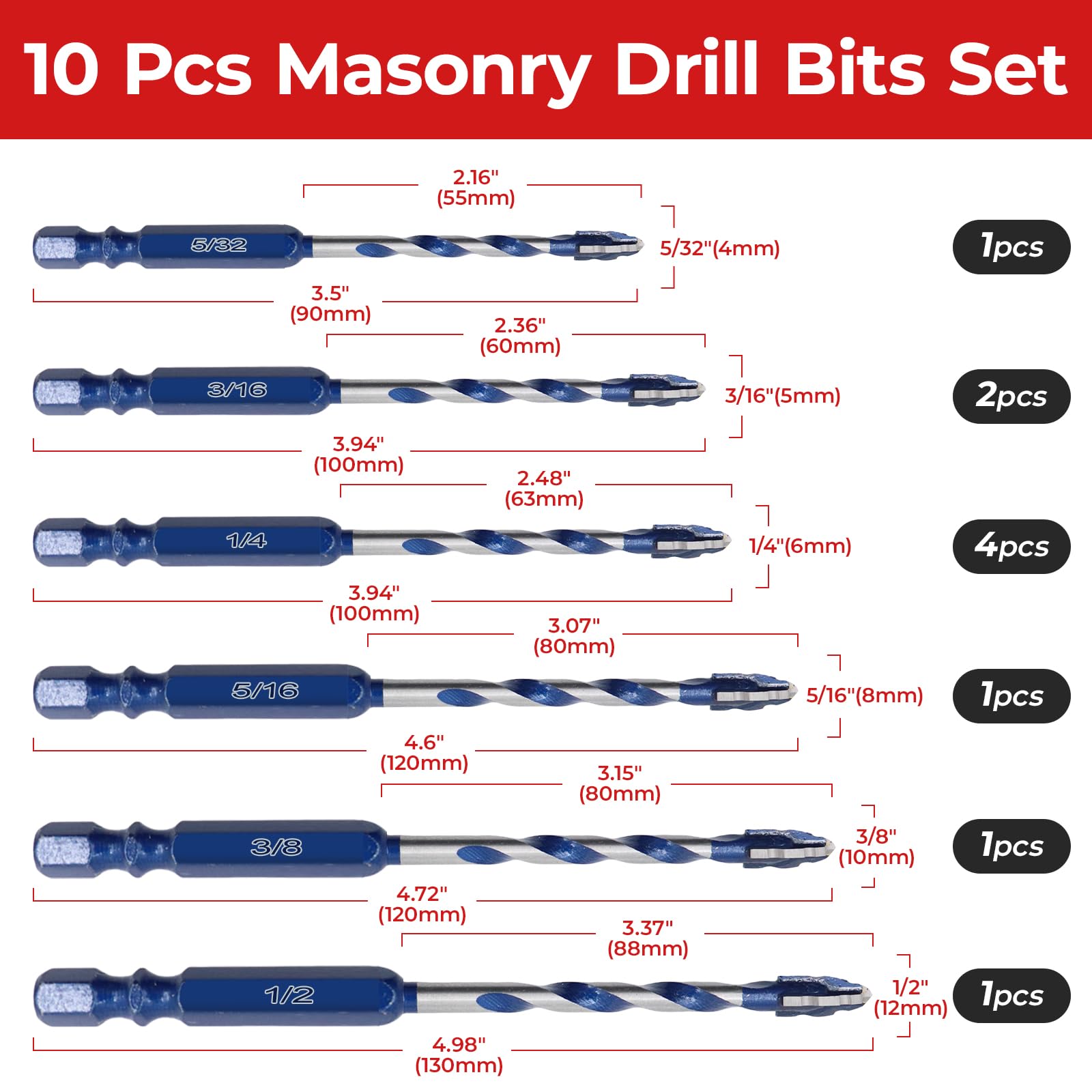 10 Pcs Masonry Drill Bits Set

2.16"
(55mm)
5/32
5/32"(4mm)
1pcs
3.5"
(90mm)

2.36"
(60mm)
3/16
3/16"(5mm)
2pcs
3.94"
(100mm)

2.48"
(63mm)
1/4
1/4"(6mm)
4pcs
3.94"
(100mm)

3.07"
(80mm)
5/16
5/16"(8mm)
1pcs
4.6"
(120mm)

3.15"
(80mm)
3/8
3/8"
(10mm)
1pcs
4.72"
(120mm)

3.37"
(88mm)
1/2
1/2"
(12mm)
1pcs
4.98"
(130mm)