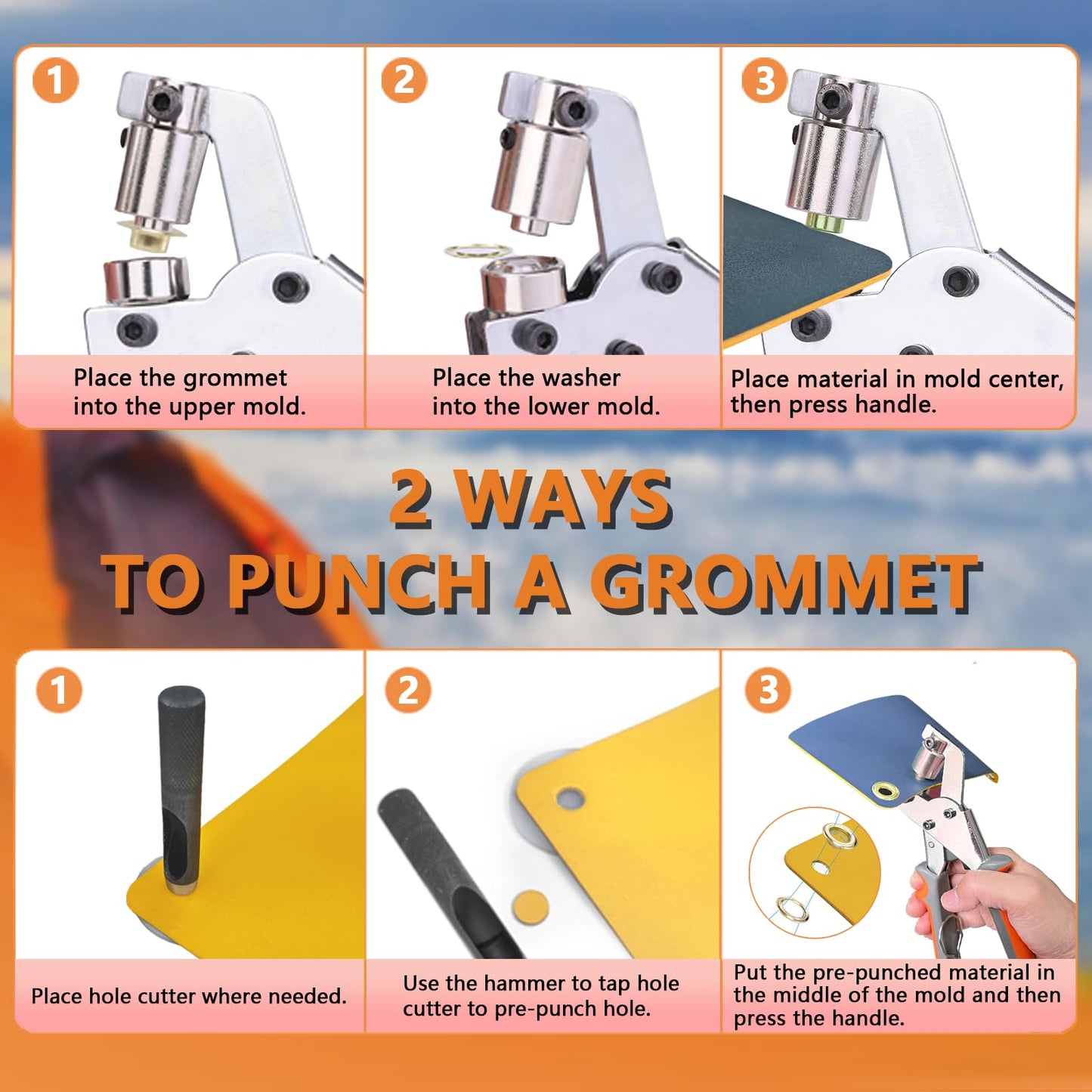 1
Place the grommet into the upper mold.

2
Place the washer into the lower mold.

3
Place material in mold center, then press handle.

2 WAYS
TO PUNCH A GROMMET

1
Place hole cutter where needed.

2
Use the hammer to tap hole cutter to pre-punch hole.

3
Put the pre-punched material in the middle of the mold and then press the handle.