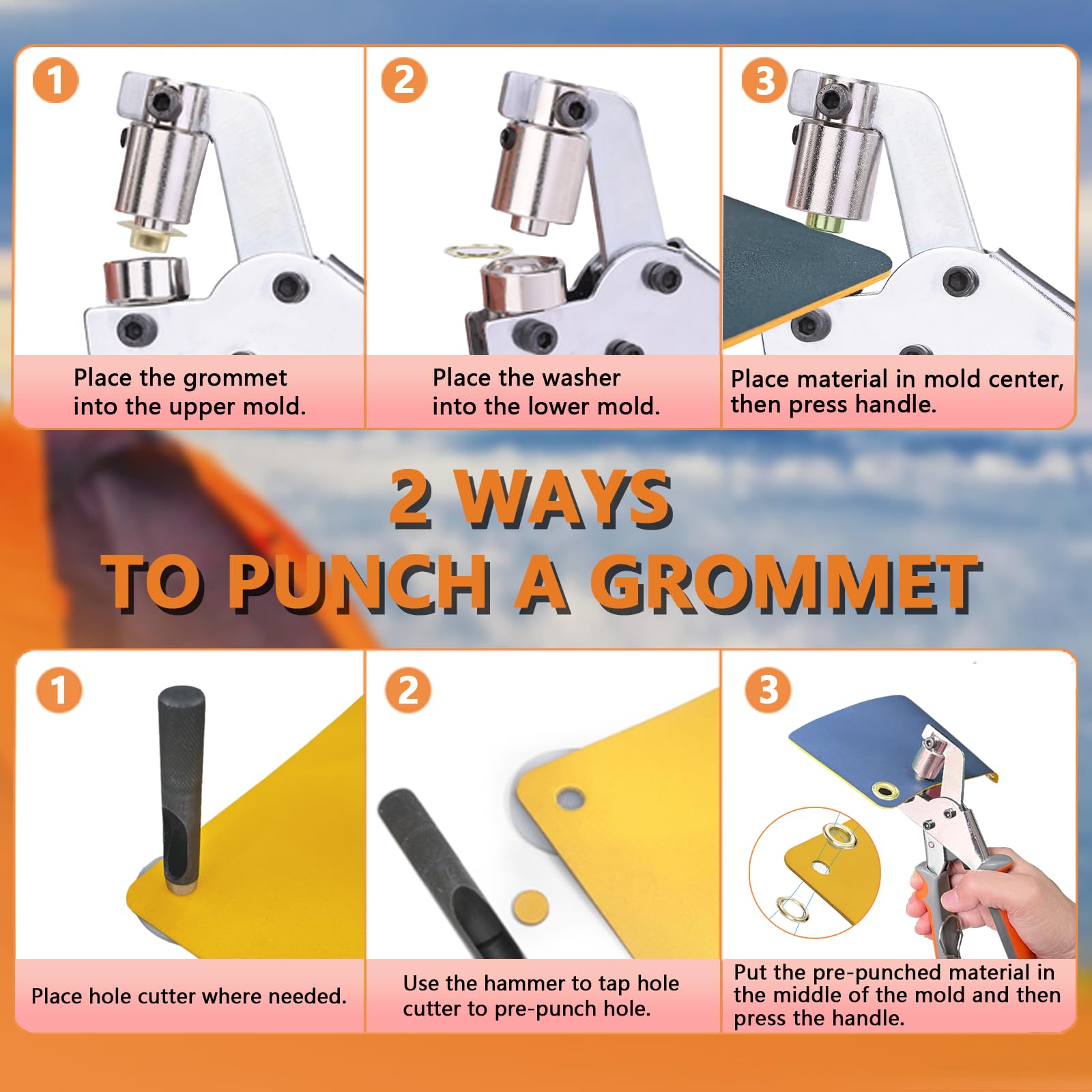 1

Place the grommet into the upper mold.

2

Place the washer into the lower mold.

3

Place material in mold center, then press handle.

2 WAYS
TO PUNCH A GROMMET

1

Place hole cutter where needed.

2

Use the hammer to tap hole cutter to pre-punch hole.

3

Put the pre-punched material in the middle of the mold and then press the handle.