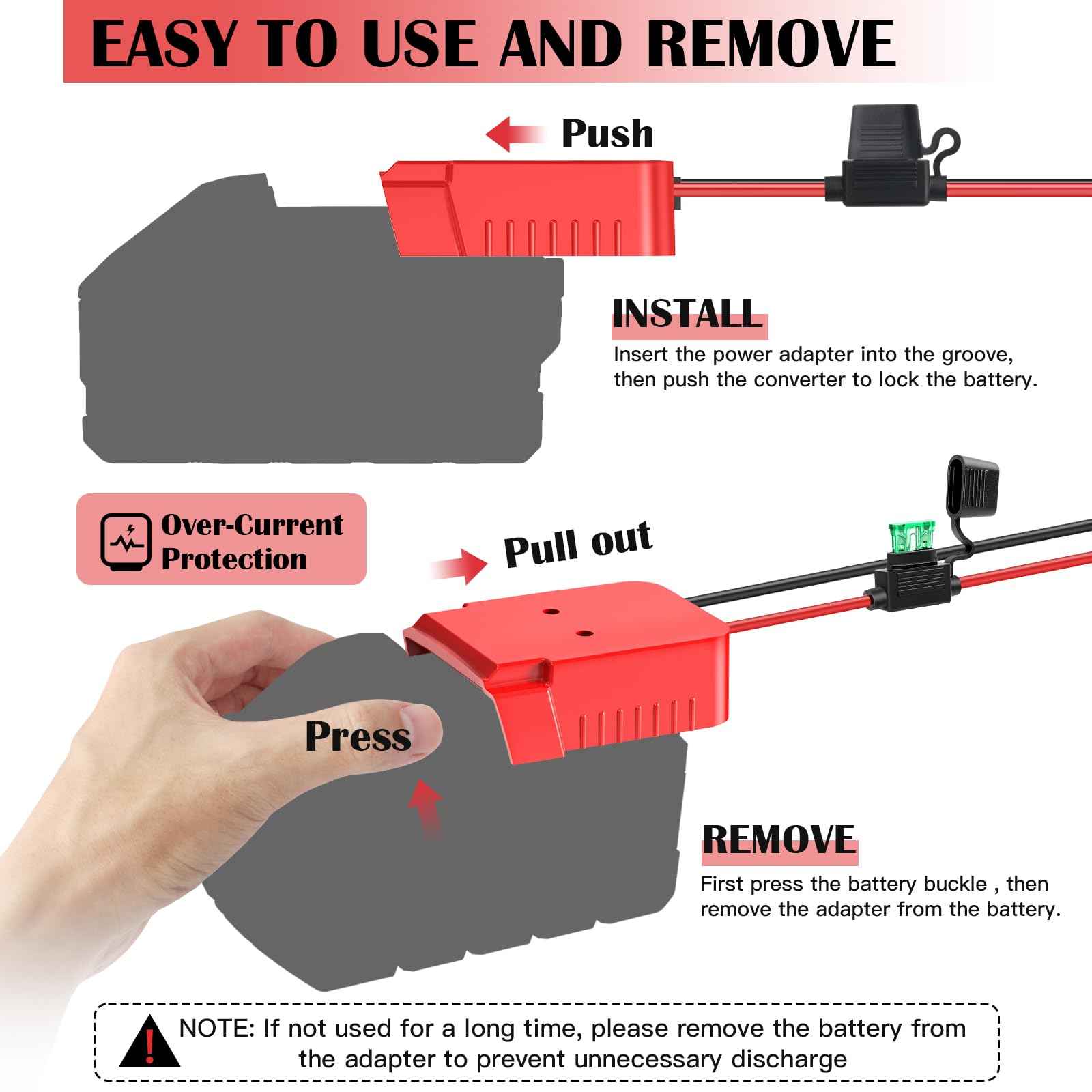 EASY TO USE AND REMOVE

Push

INSTALL

Insert the power adapter into the groove, then push the converter to lock the battery.

Over-Current Protection

Pull out

Press

REMOVE

First press the battery buckle , then remove the adapter from the battery.

NOTE: If not used for a long time, please remove the battery from the adapter to prevent unnecessary discharge