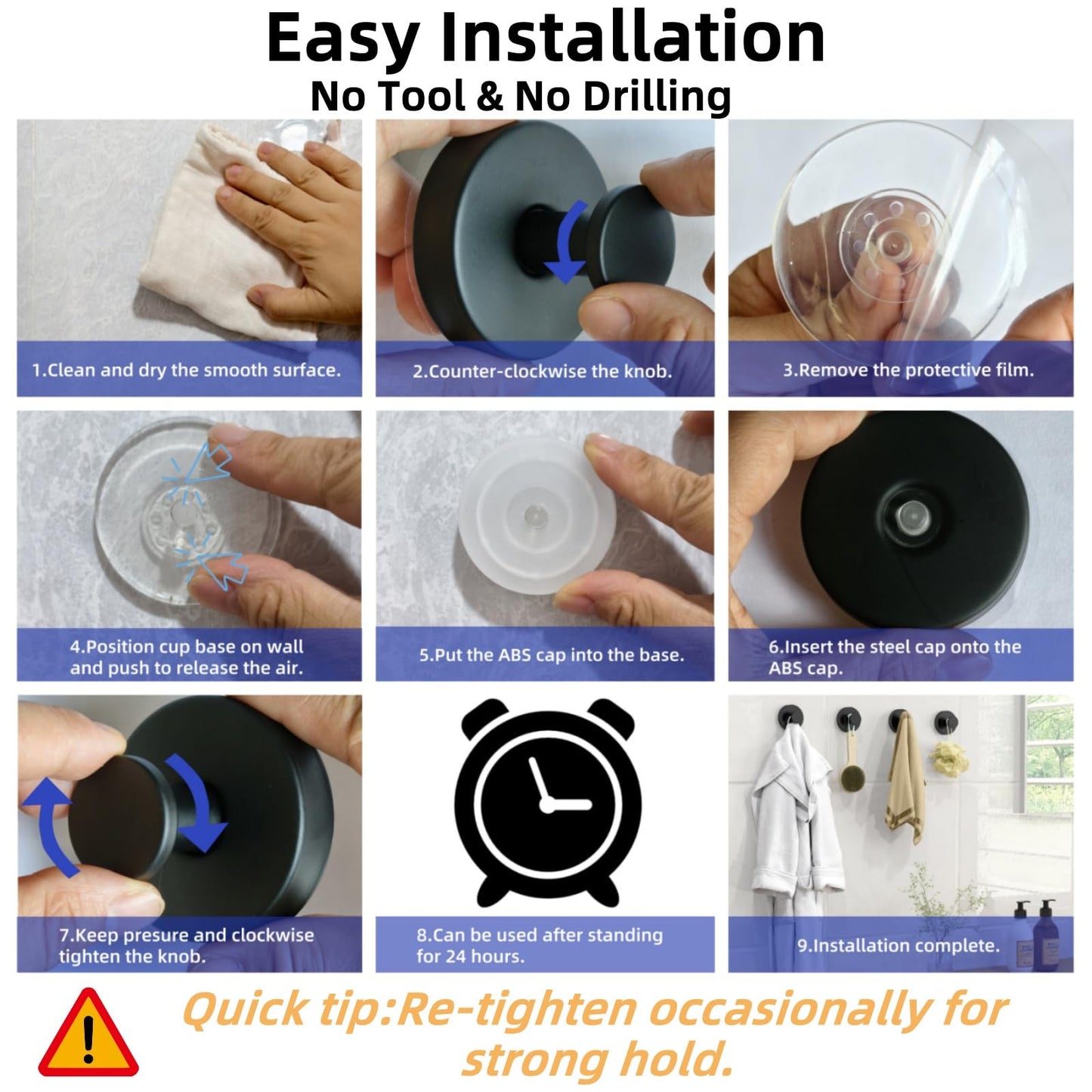 Easy Installation

No Tool & No Drilling

1.Clean and dry the smooth surface.

2.Counter-clockwise the knob.

3.Remove the protective film.

4.Position cup base on wall and push to release the air.

5.Put the ABS cap into the base.

6.Insert the steel cap onto the ABS cap.

7.Keep presure and clockwise tighten the knob.

8.Can be used after standing for 24 hours.

9.Installation complete.

Quick tip:Re-tighten occasionally for strong hold.