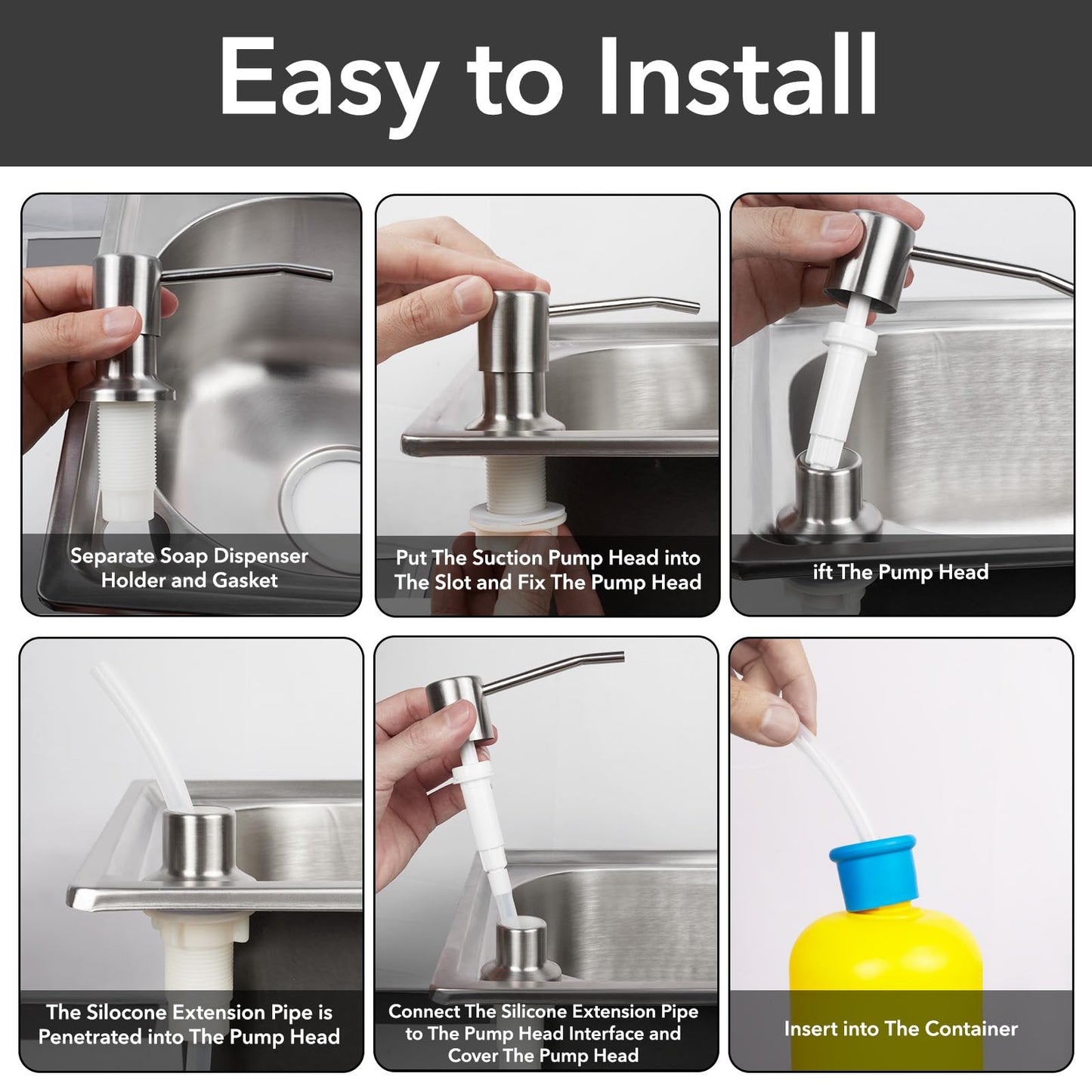 Easy to Install

Separate Soap Dispenser Holder and Gasket

Put The Suction Pump Head into The Slot and Fix The Pump Head

ift The Pump Head

The Silocone Extension Pipe is Penetrated into The Pump Head

Connect The Silicone Extension Pipe to The Pump Head Interface and Cover The Pump Head

Insert into The Container