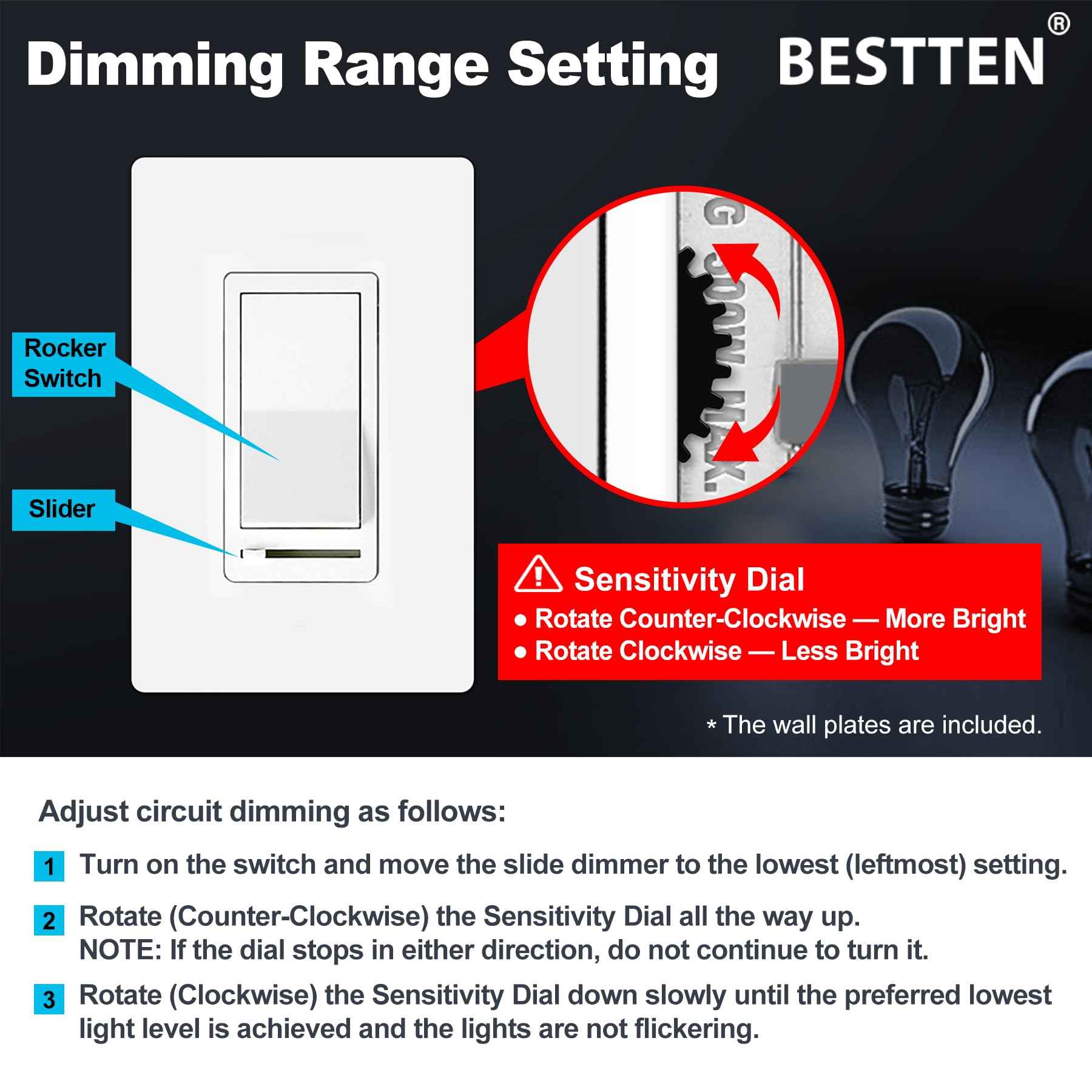 Dimming Range Setting

BESTTEN®

Rocker Switch

Slider

G 300W MAX.

Sensitivity Dial
● Rotate Counter-Clockwise — More Bright
● Rotate Clockwise — Less Bright

* The wall plates are included.

Adjust circuit dimming as follows:

1 Turn on the switch and move the slide dimmer to the lowest (leftmost) setting.

2 Rotate (Counter-Clockwise) the Sensitivity Dial all the way up.
NOTE: If the dial stops in either direction, do not continue to turn it.

3 Rotate (Clockwise) the Sensitivity Dial down slowly until the preferred lowest light level is achieved and the lights are not flickering.