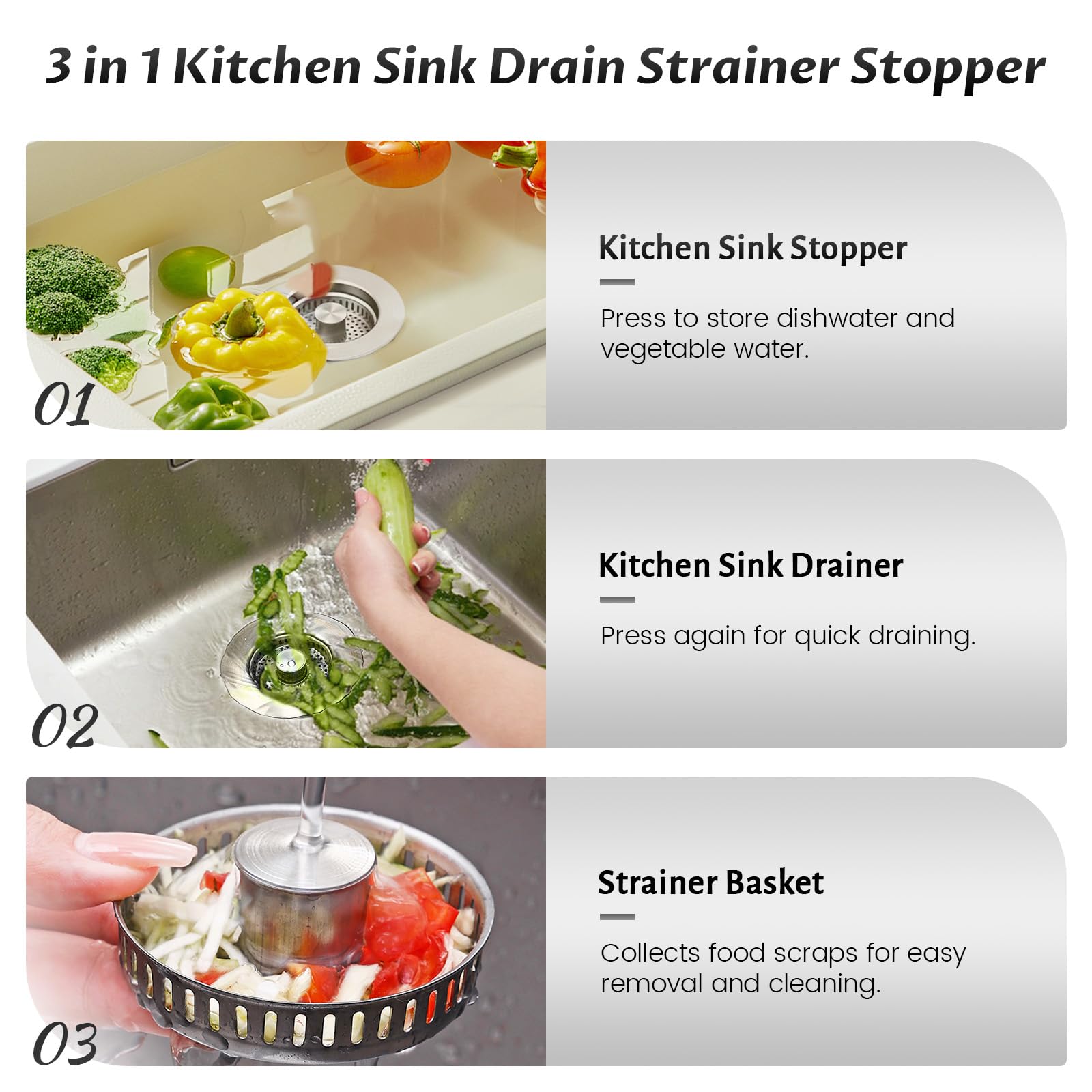 3 in 1 Kitchen Sink Drain Strainer Stopper

01

Kitchen Sink Stopper

Press to store dishwater and vegetable water.

02

Kitchen Sink Drainer

Press again for quick draining.

03

Strainer Basket

Collects food scraps for easy removal and cleaning.