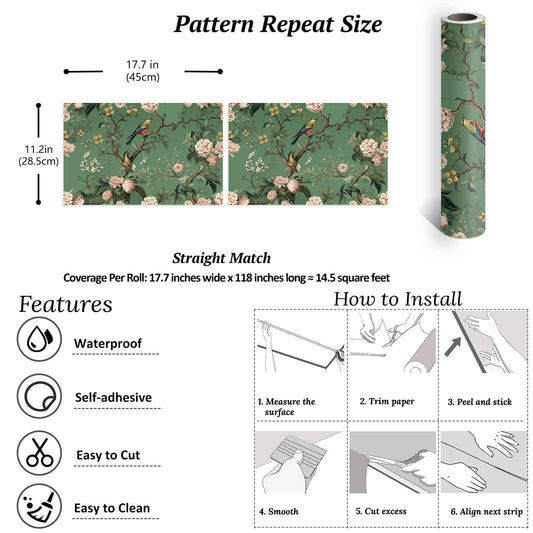 Pattern Repeat Size

17.7 in
(45cm)

11.2in
(28.5cm)

Straight Match

Coverage Per Roll: 17.7 inches wide x 118 inches long ≈ 14.5 square feet

Features

Waterproof

Self-adhesive

Easy to Cut

Easy to Clean

How to Install

1. Measure the surface

2. Trim paper

3. Peel and stick

4. Smooth

5. Cut excess

6. Align next strip