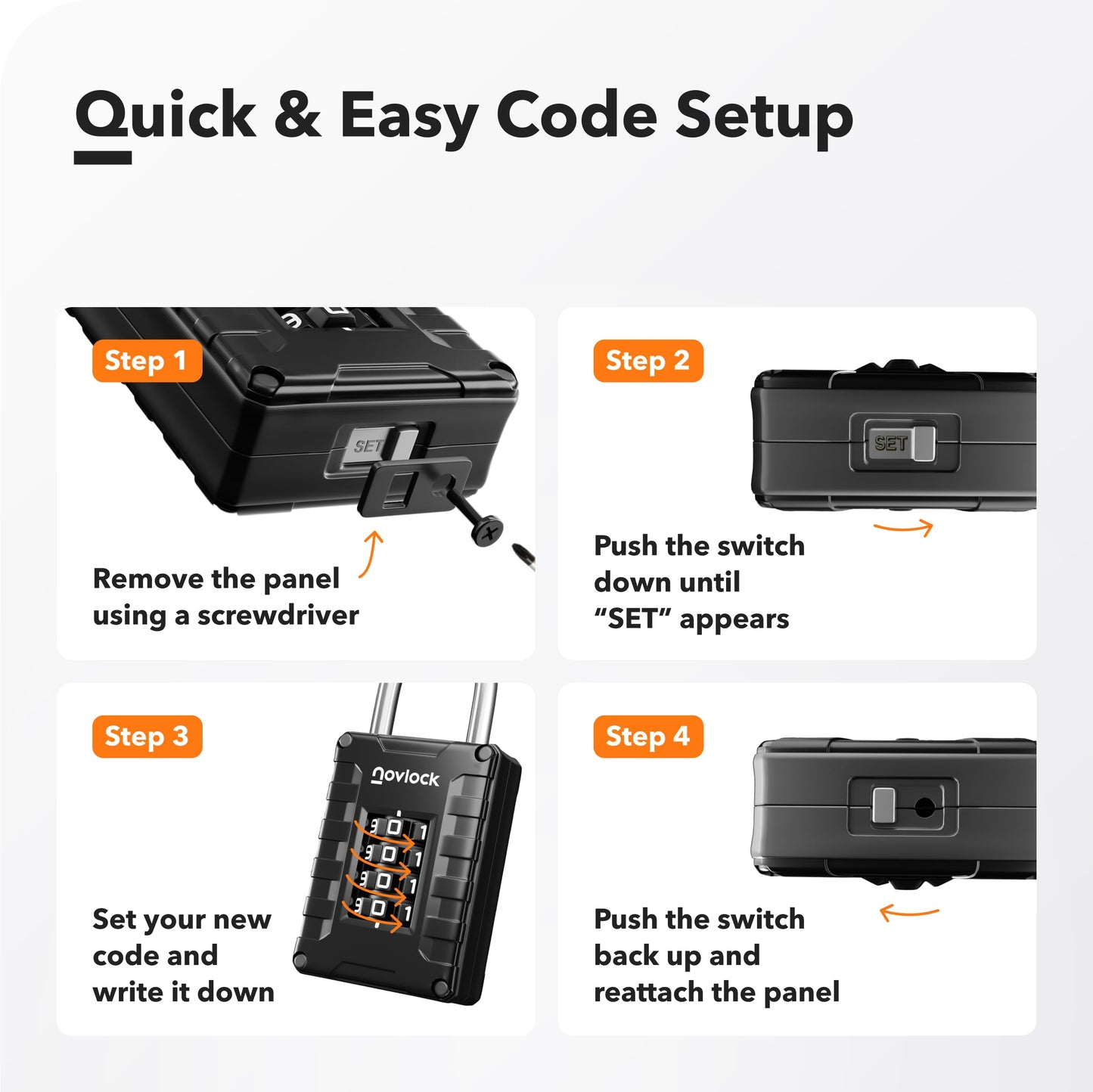 Quick & Easy Code Setup

Step 1

SET

Remove the panel using a screwdriver

Step 2

SET

Push the switch down until "SET" appears

Step 3

novlock

9 0 1
9 0 1
9 0 1
9 0 1

Set your new code and write it down

Step 4

Push the switch back up and reattach the panel