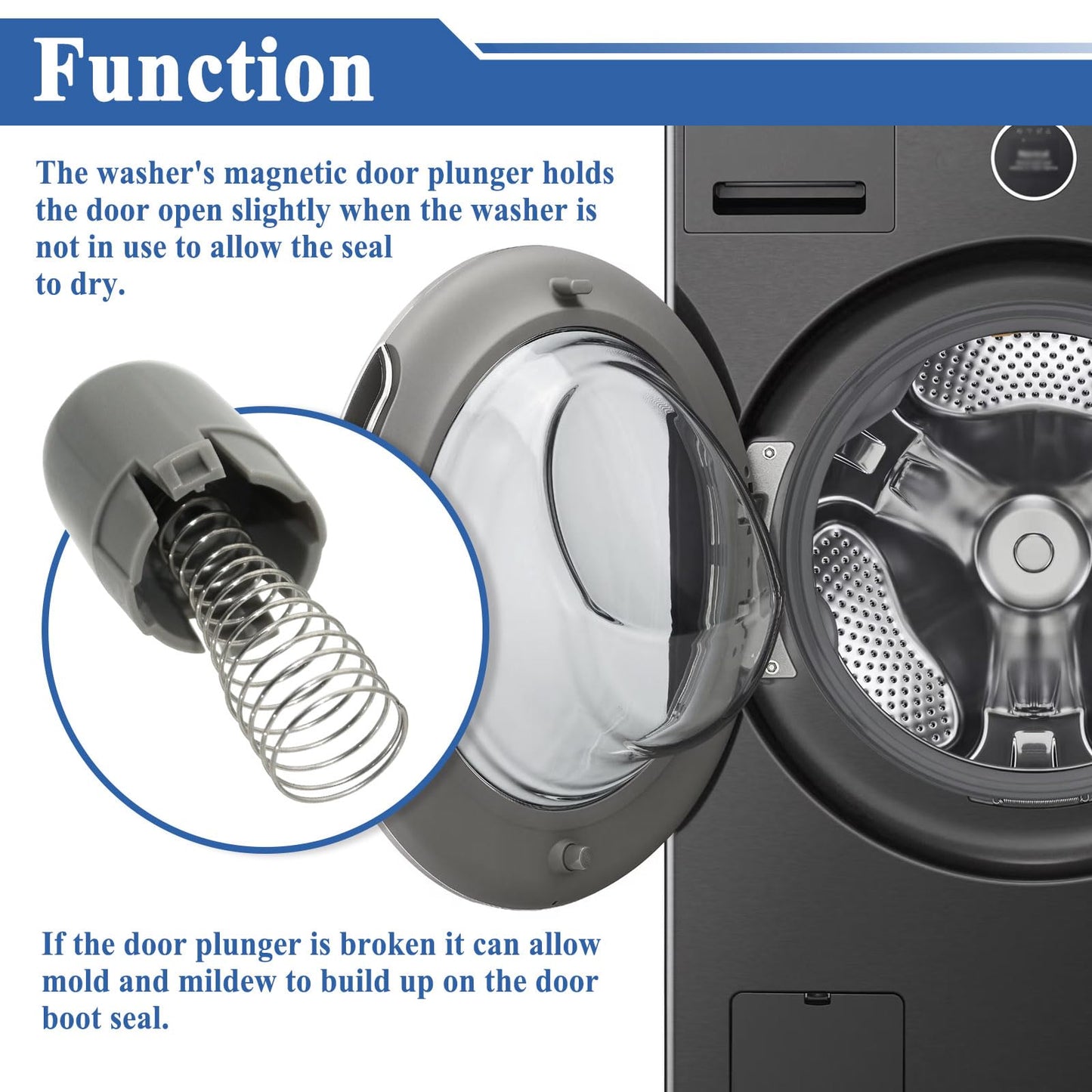 Function

The washer's magnetic door plunger holds the door open slightly when the washer is not in use to allow the seal to dry.

If the door plunger is broken it can allow mold and mildew to build up on the door boot seal.