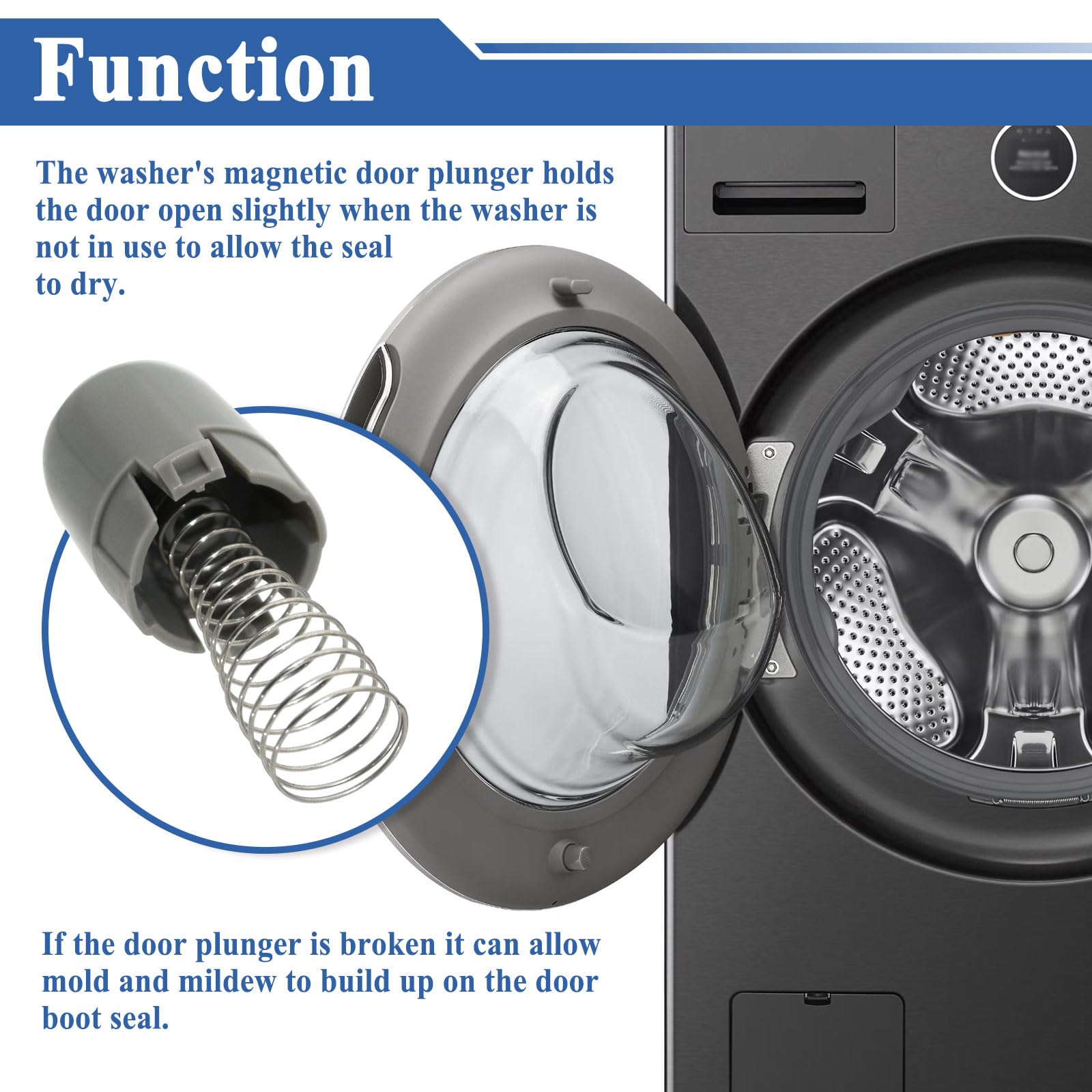 Function

The washer's magnetic door plunger holds the door open slightly when the washer is not in use to allow the seal to dry.

If the door plunger is broken it can allow mold and mildew to build up on the door boot seal.