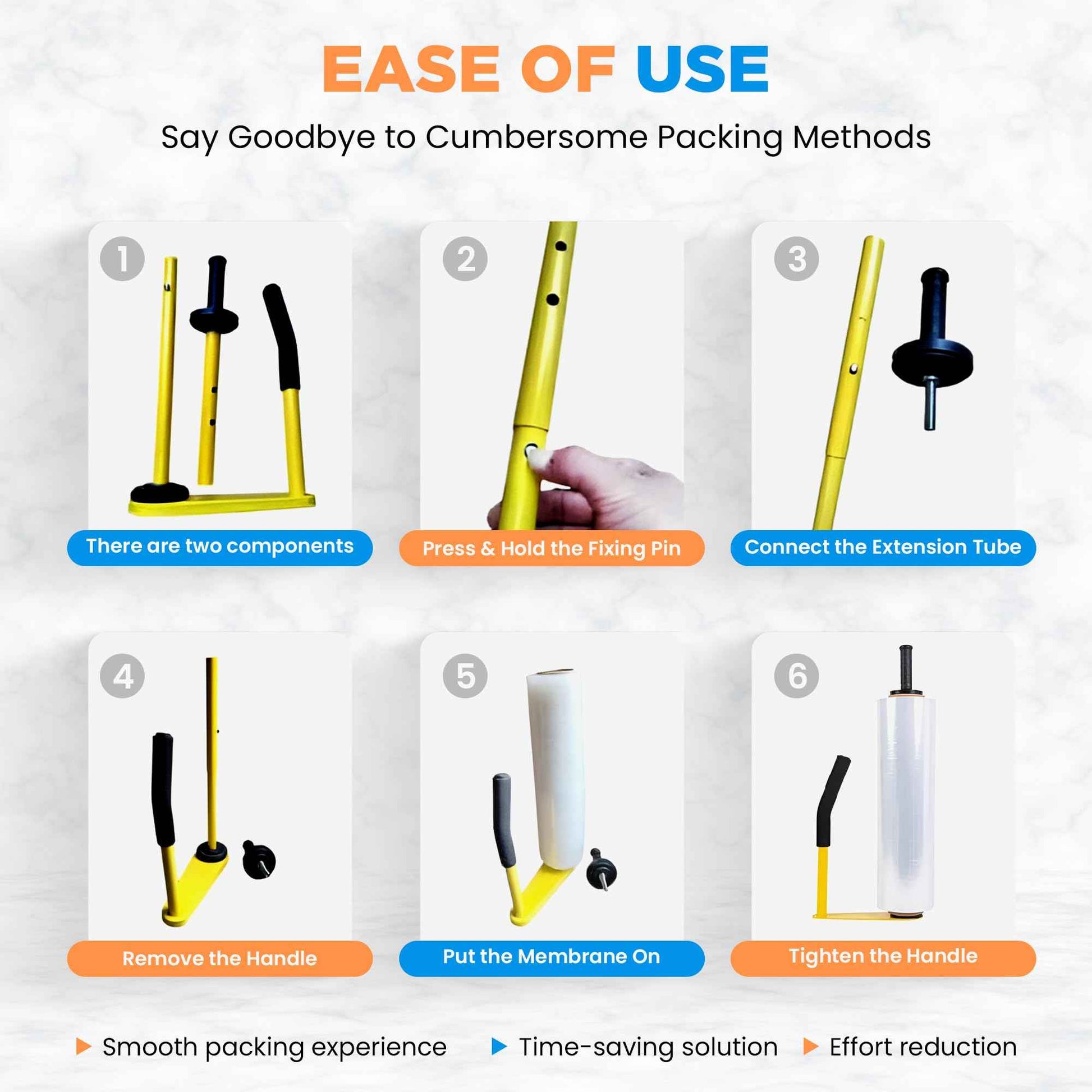 EASE OF USE

Say Goodbye to Cumbersome Packing Methods

1

There are two components

2

Press & Hold the Fixing Pin

3

Connect the Extension Tube

4

Remove the Handle

5

Put the Membrane On

6

Tighten the Handle

Smooth packing experience

Time-saving solution

Effort reduction