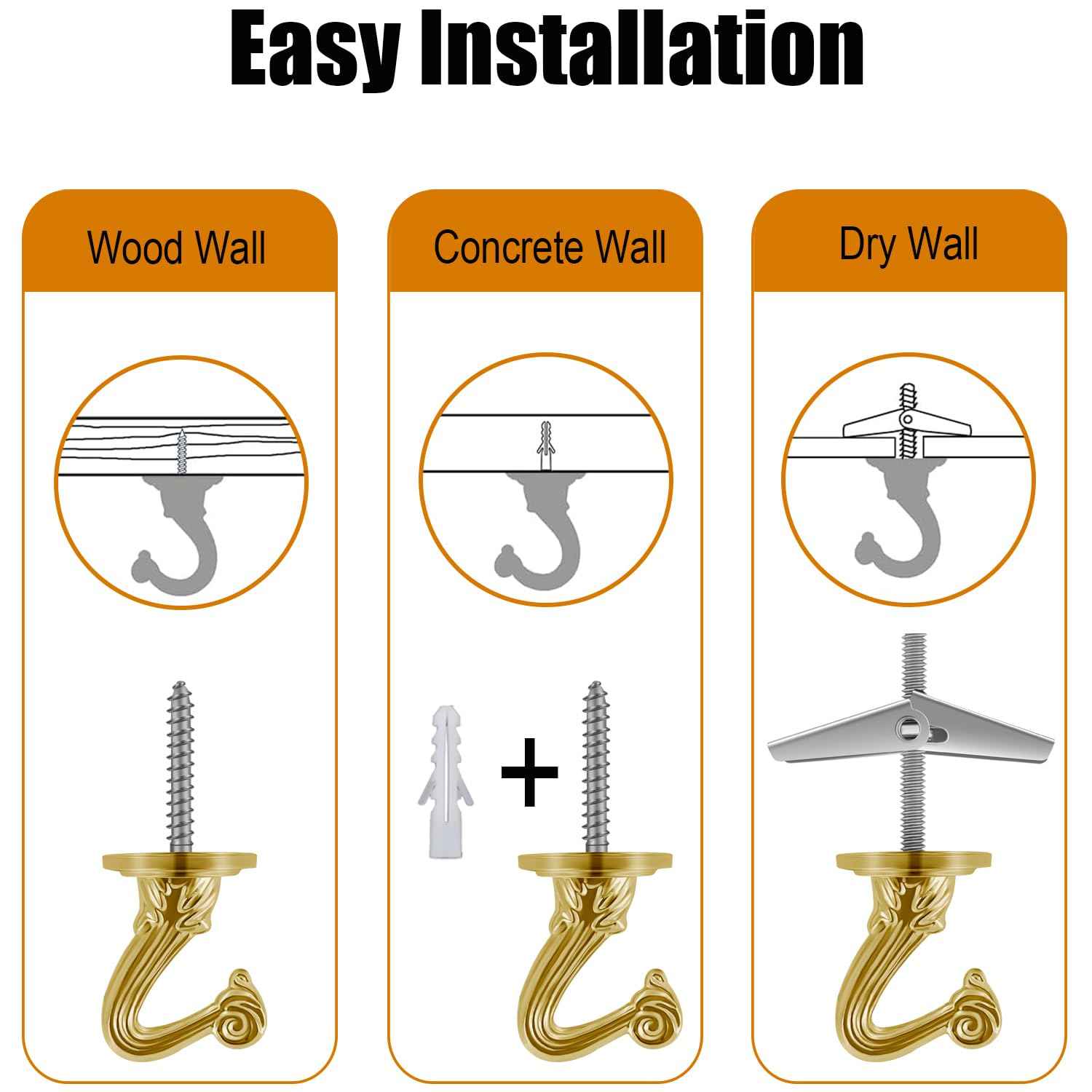 Easy Installation

Wood Wall

Concrete Wall

Dry Wall

+