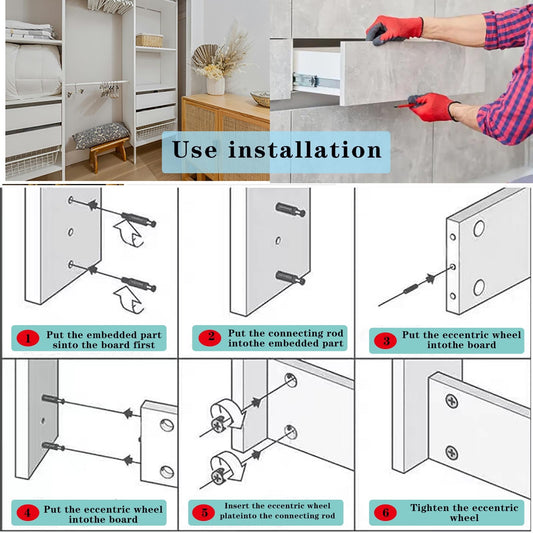 Use installation

1 Put the embedded part sinto the board first

2 Put the connecting rod intothe embedded part

3 Put the eccentric wheel intothe board

4 Put the eccentric wheel intothe board

5 Insert the eccentric wheel plateinto the connecting rod

6 Tighten the eccentric wheel