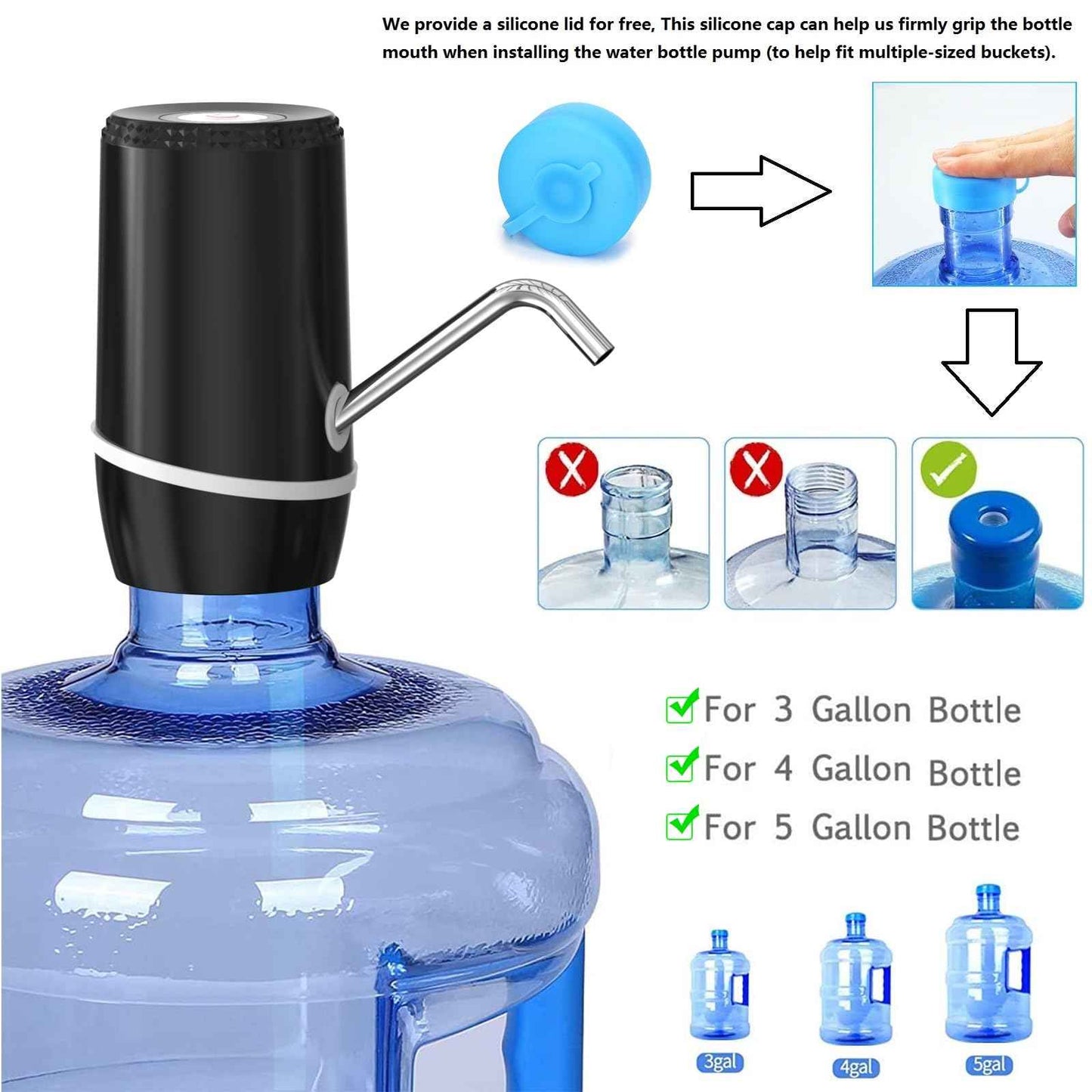 We provide a silicone lid for free, This silicone cap can help us firmly grip the bottle mouth when installing the water bottle pump (to help fit multiple-sized buckets).

For 3 Gallon Bottle
For 4 Gallon Bottle
For 5 Gallon Bottle

3gal
4gal
5gal