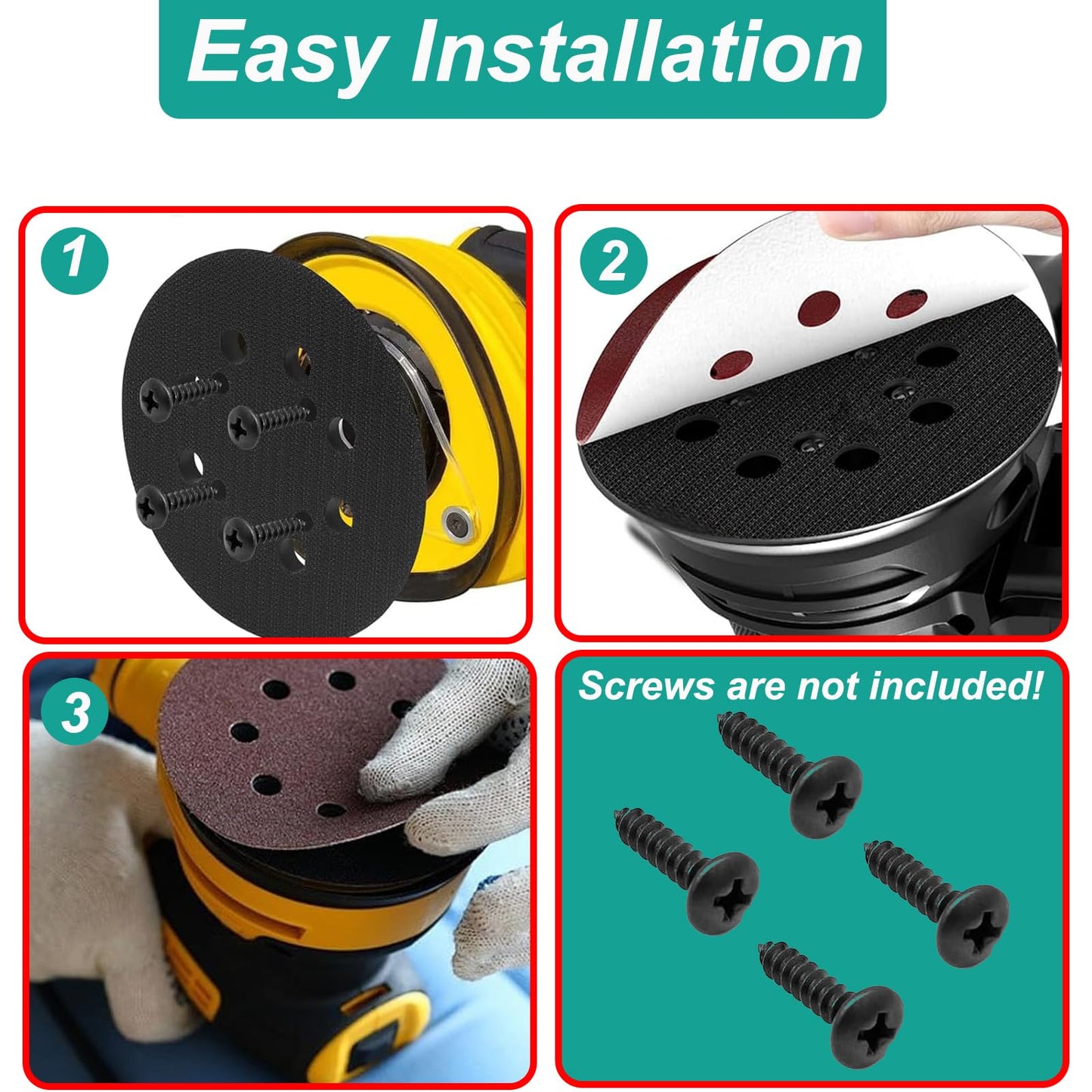 Easy Installation

1

2

3

Screws are not included!