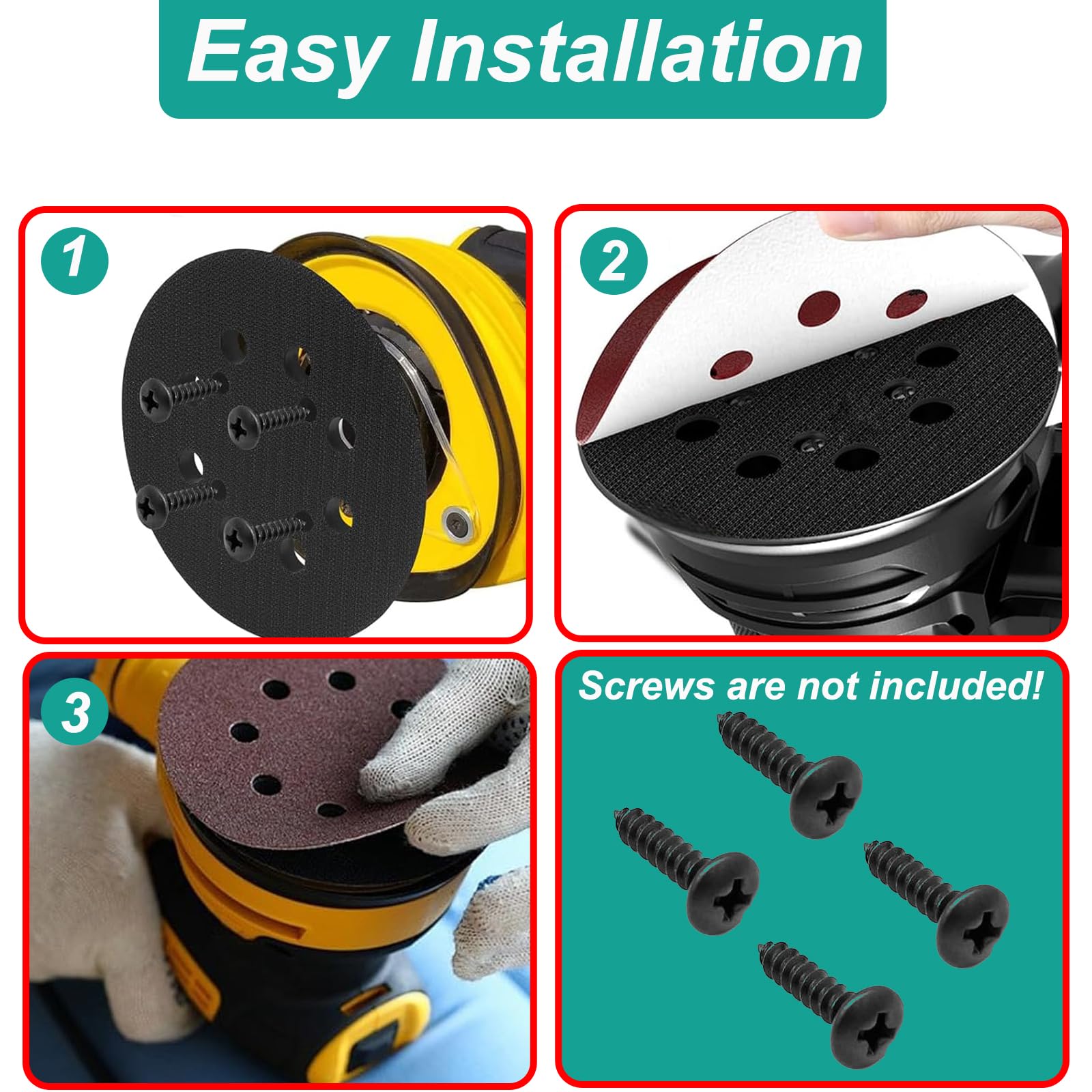 Easy Installation

1

2

3

Screws are not included!