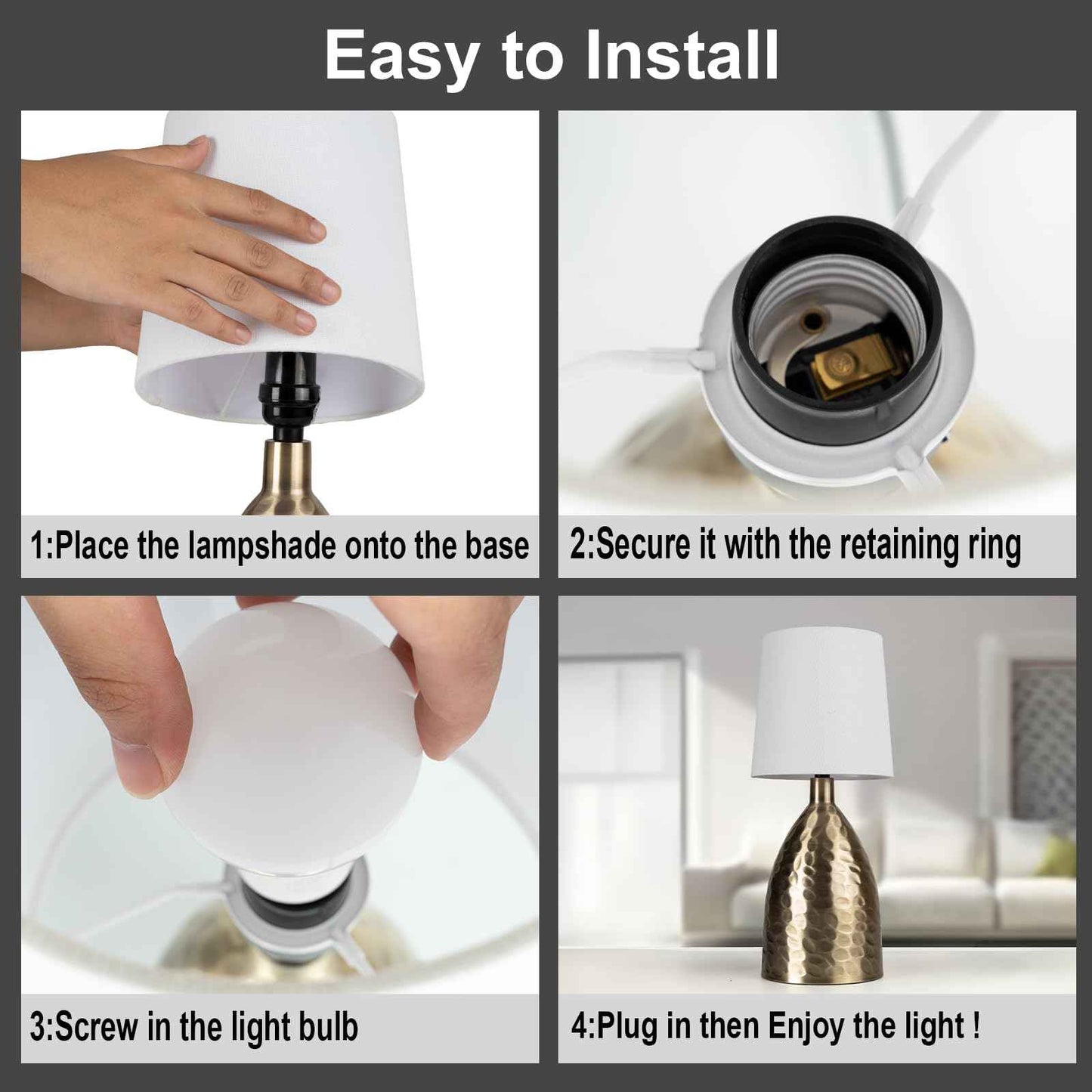 Easy to Install

1:Place the lampshade onto the base

2:Secure it with the retaining ring

3:Screw in the light bulb

4:Plug in then Enjoy the light !