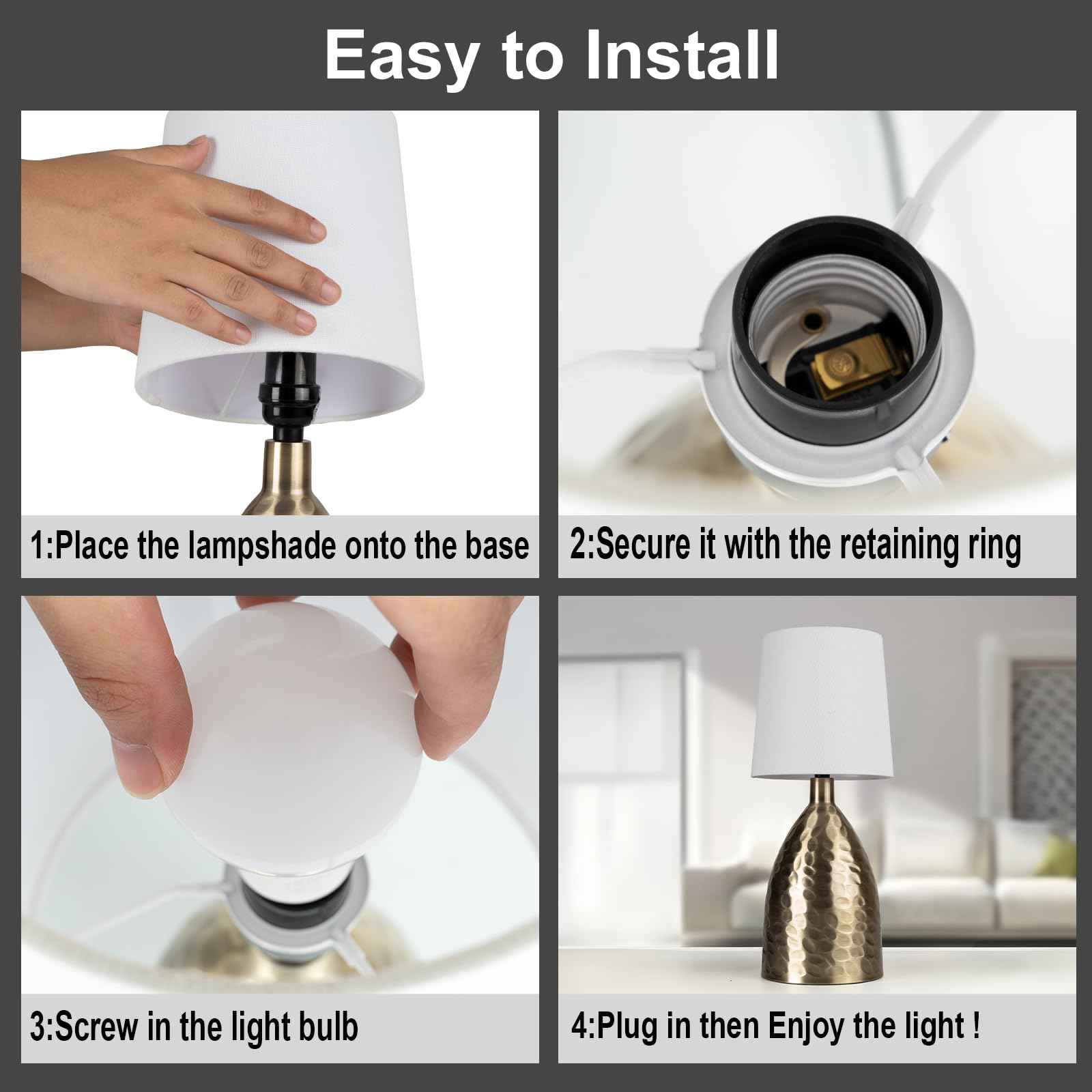 Easy to Install

1:Place the lampshade onto the base

2:Secure it with the retaining ring

3:Screw in the light bulb

4:Plug in then Enjoy the light !