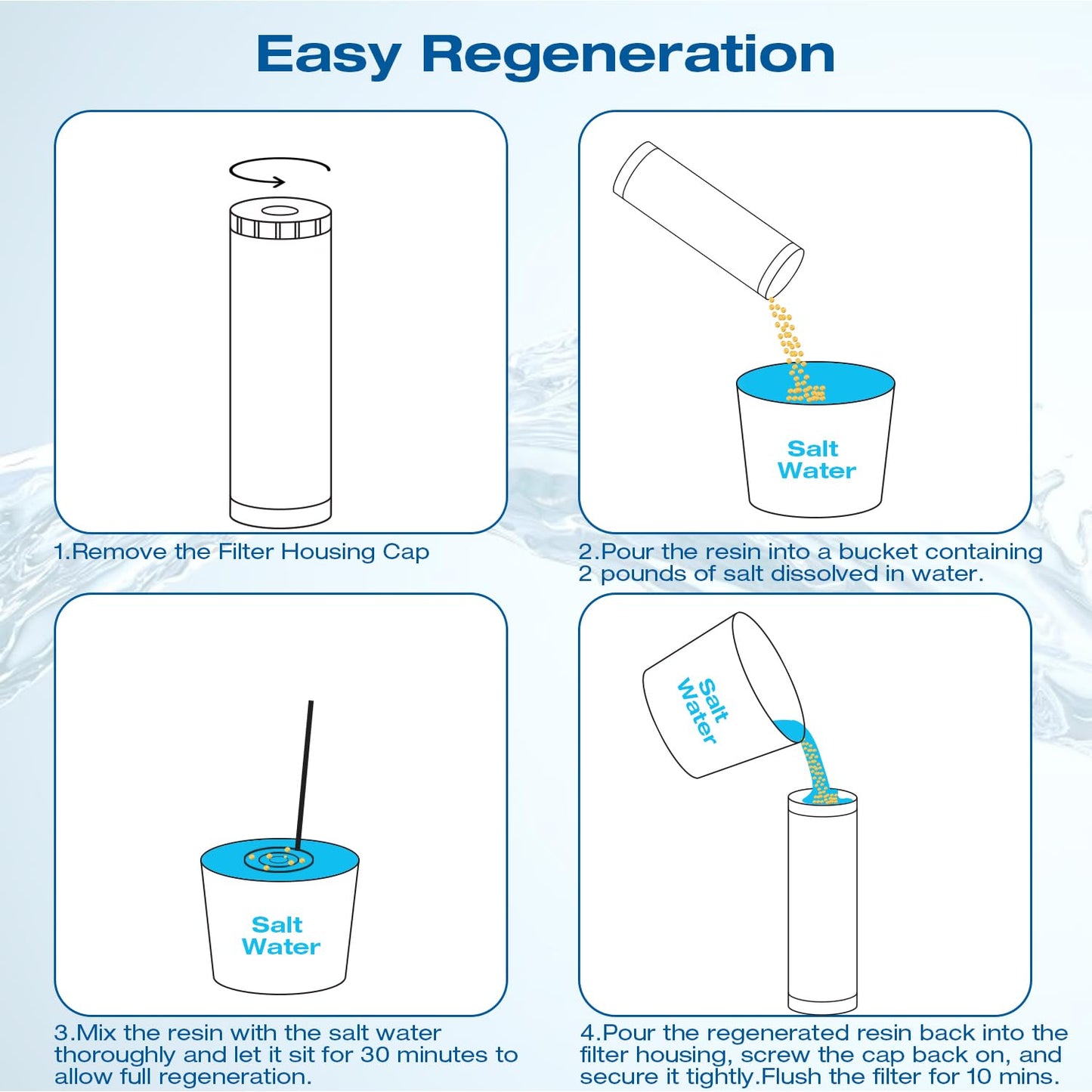 Easy Regeneration

1.Remove the Filter Housing Cap

Salt Water

2.Pour the resin into a bucket containing 2 pounds of salt dissolved in water.

Salt Water

3.Mix the resin with the salt water thoroughly and let it sit for 30 minutes to allow full regeneration.

Salt Water

4.Pour the regenerated resin back into the filter housing, screw the cap back on, and secure it tightly.Flush the filter for 10 mins.