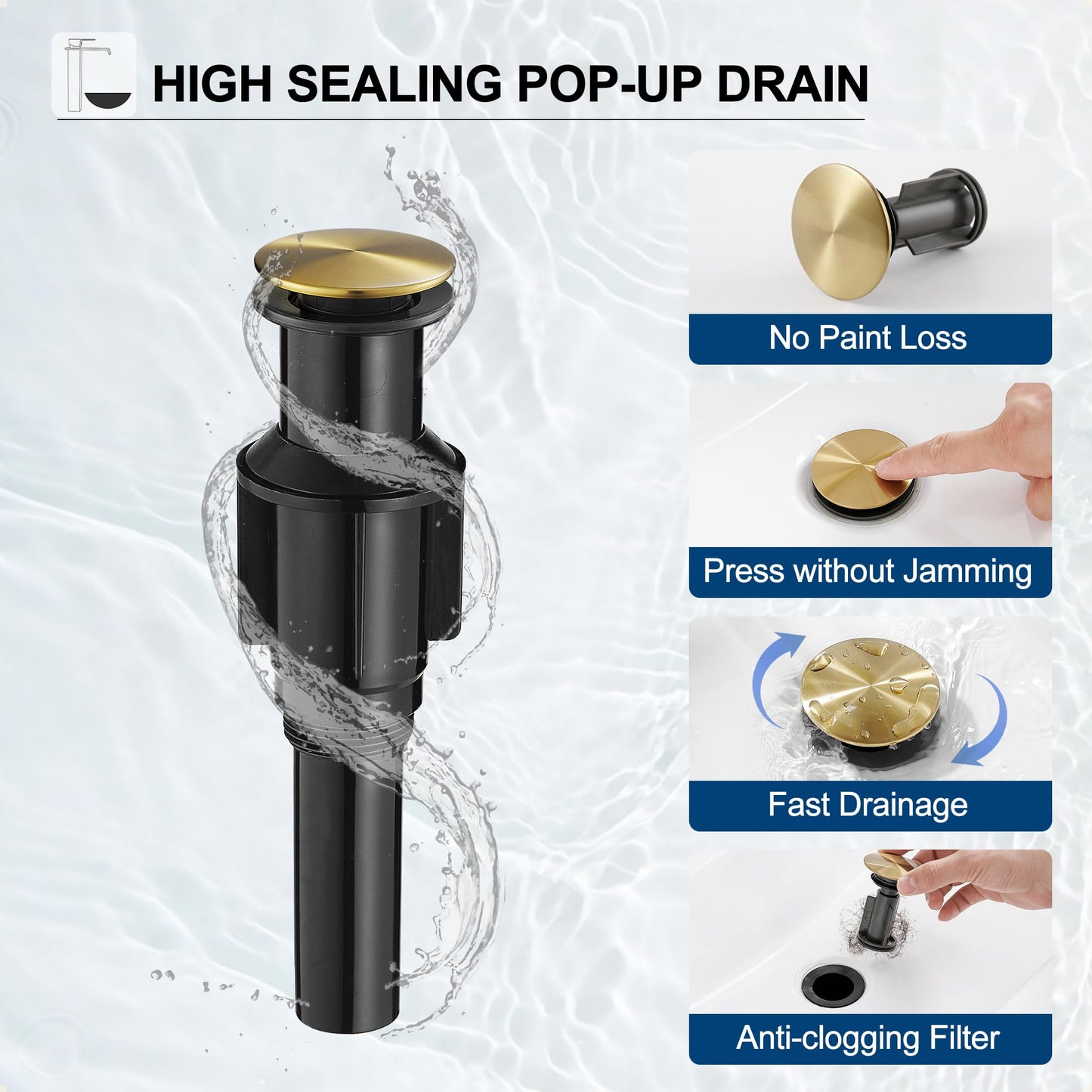 HIGH SEALING POP-UP DRAIN

No Paint Loss

Press without Jamming

Fast Drainage

Anti-clogging Filter