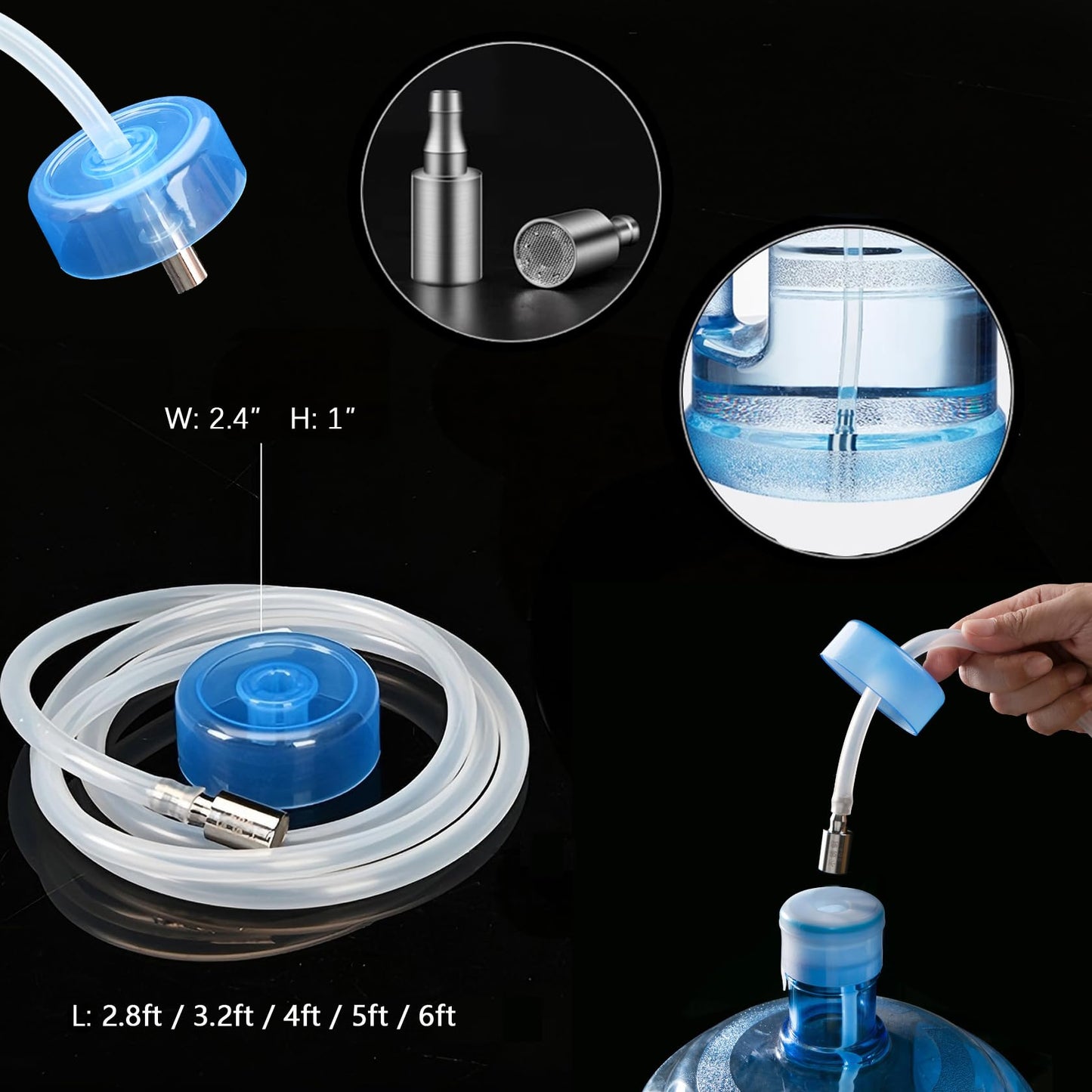 W: 2.4”  H: 1”

L: 2.8ft / 3.2ft / 4ft / 5ft / 6ft