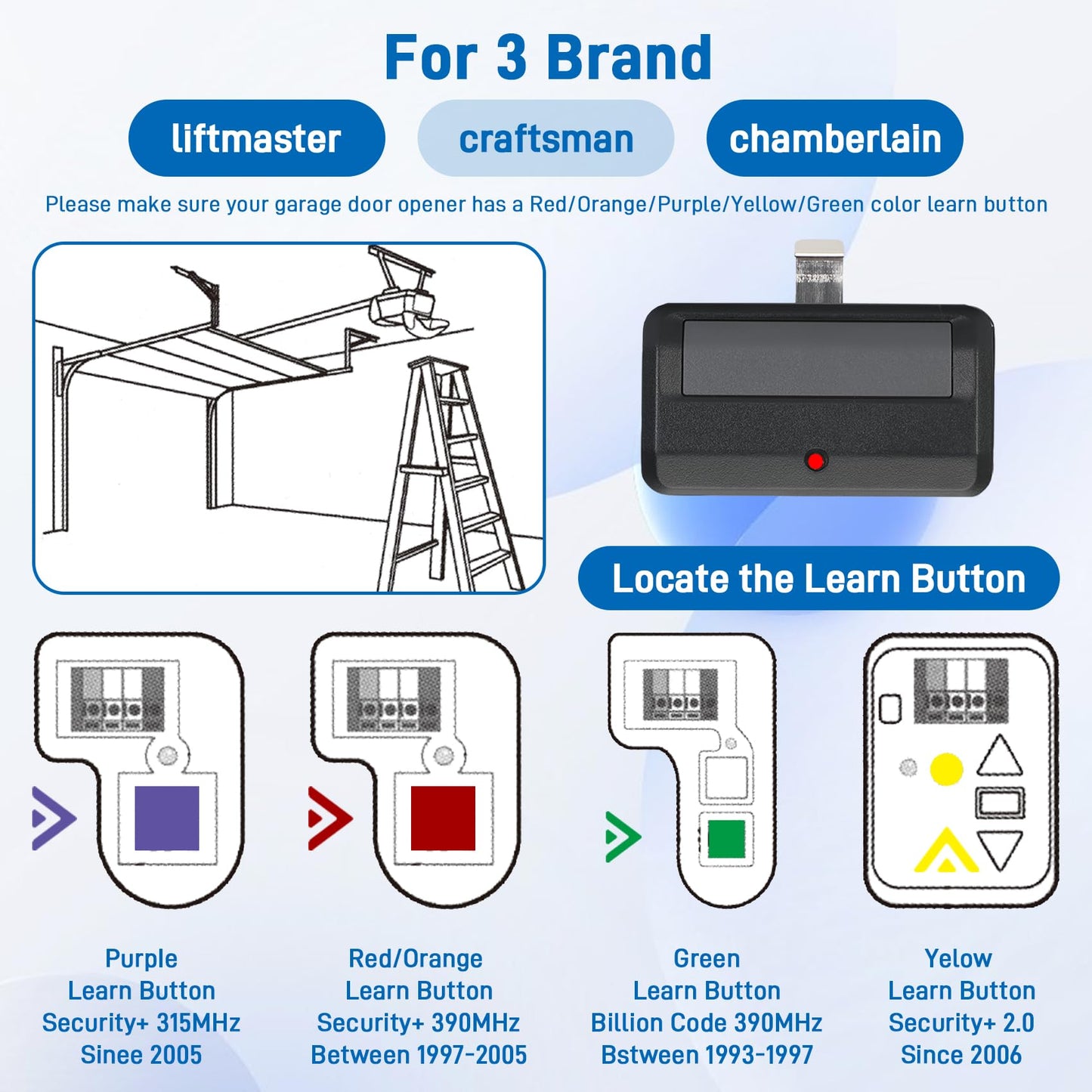 For 3 Brand

liftmaster

craftsman

chamberlain

Please make sure your garage door opener has a Red/Orange/Purple/Yellow/Green color learn button

Locate the Learn Button

Purple
Learn Button
Security+ 315MHz
Sinee 2005

Red/Orange
Learn Button
Security+ 390MHz
Between 1997-2005

Green
Learn Button
Billion Code 390MHz
Bstween 1993-1997

Yelow
Learn Button
Security+ 2.0
Since 2006