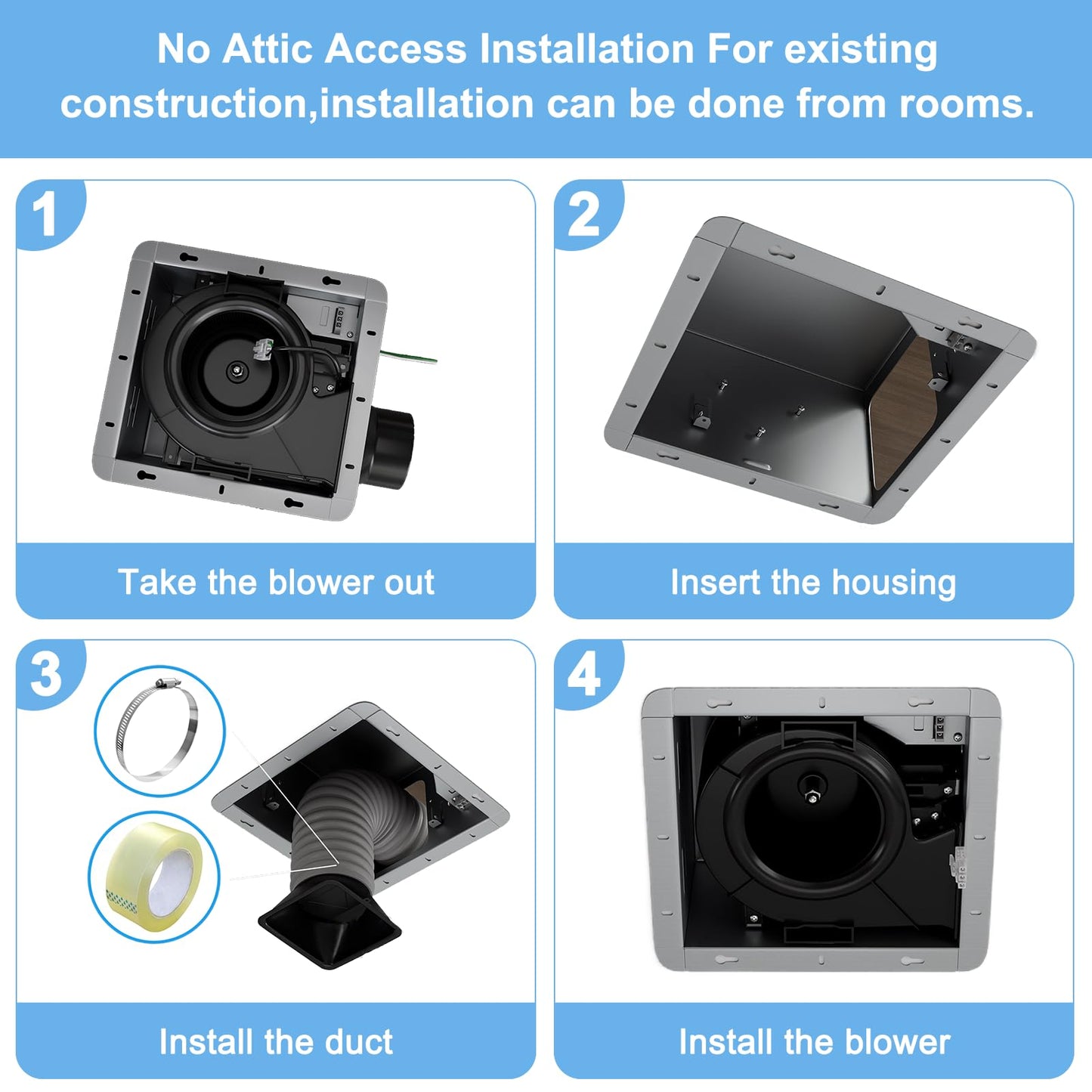 No Attic Access Installation For existing construction,installation can be done from rooms.

1

Take the blower out

2

Insert the housing

3

Install the duct

4

Install the blower