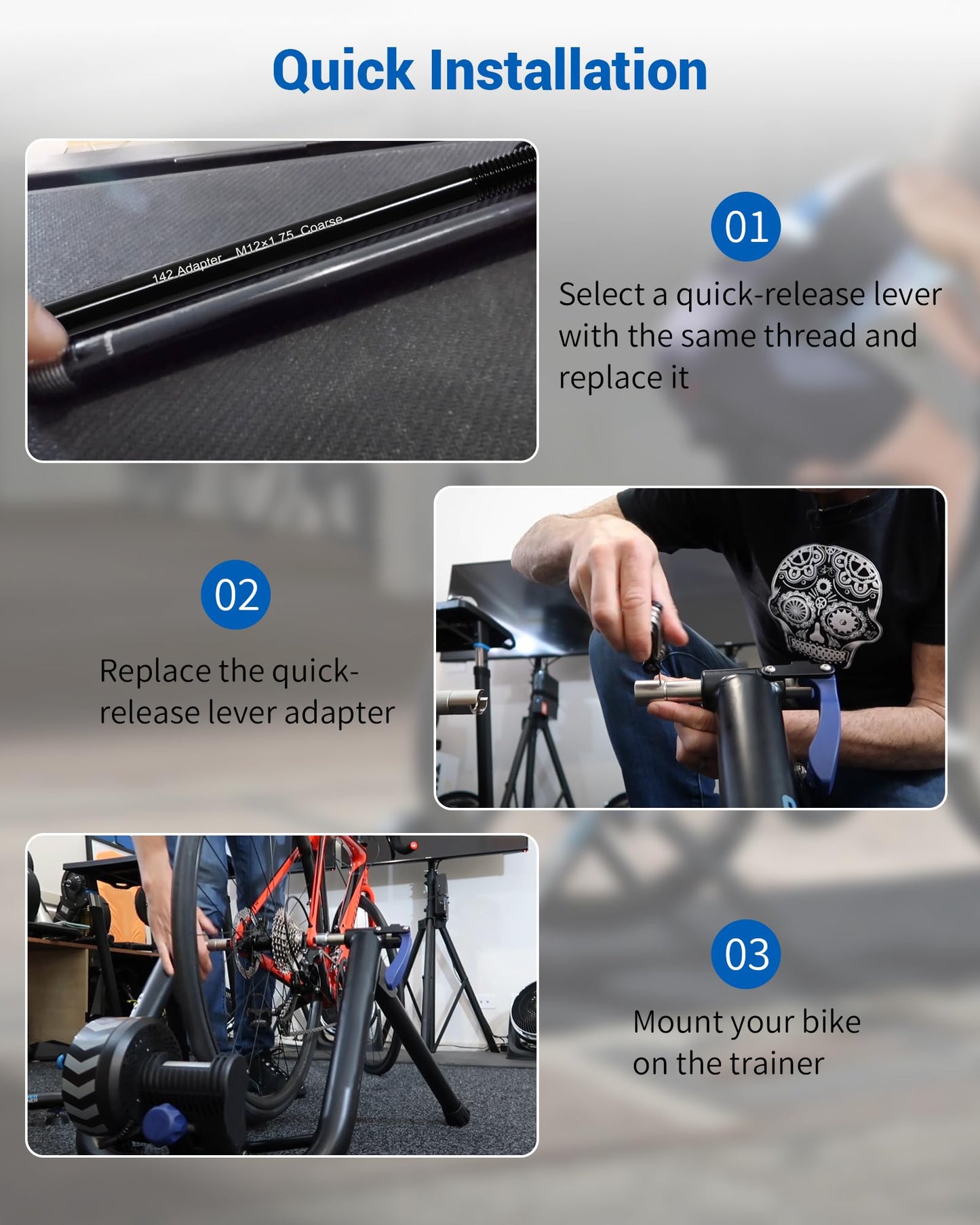 Quick Installation

142 Adapter M12×1.75 Coarse

01

Select a quick-release lever with the same thread and replace it

02

Replace the quick-release lever adapter

03

Mount your bike on the trainer