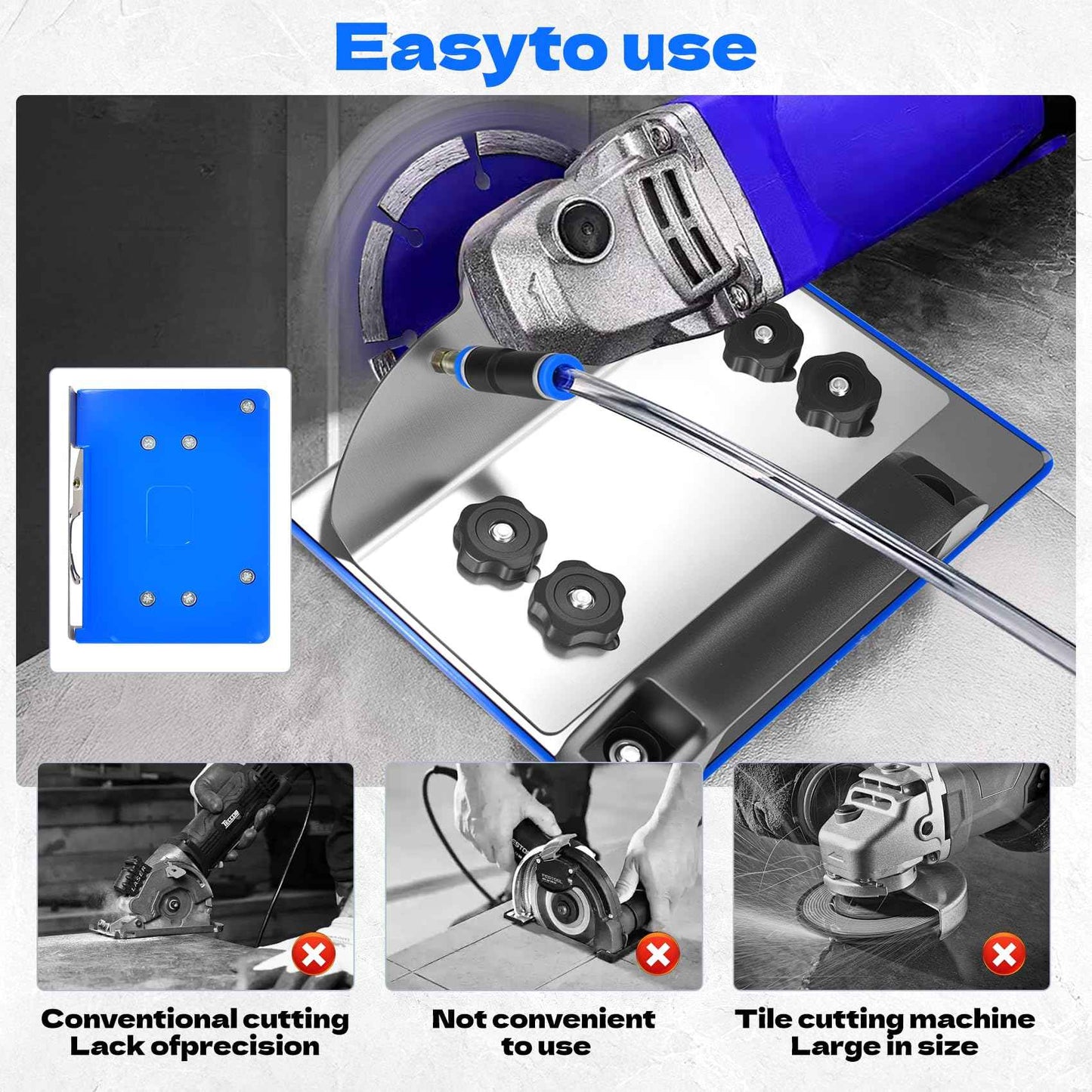 Easyto use

Conventional cutting
Lack ofprecision

Not convenient
to use

Tile cutting machine
Large in size