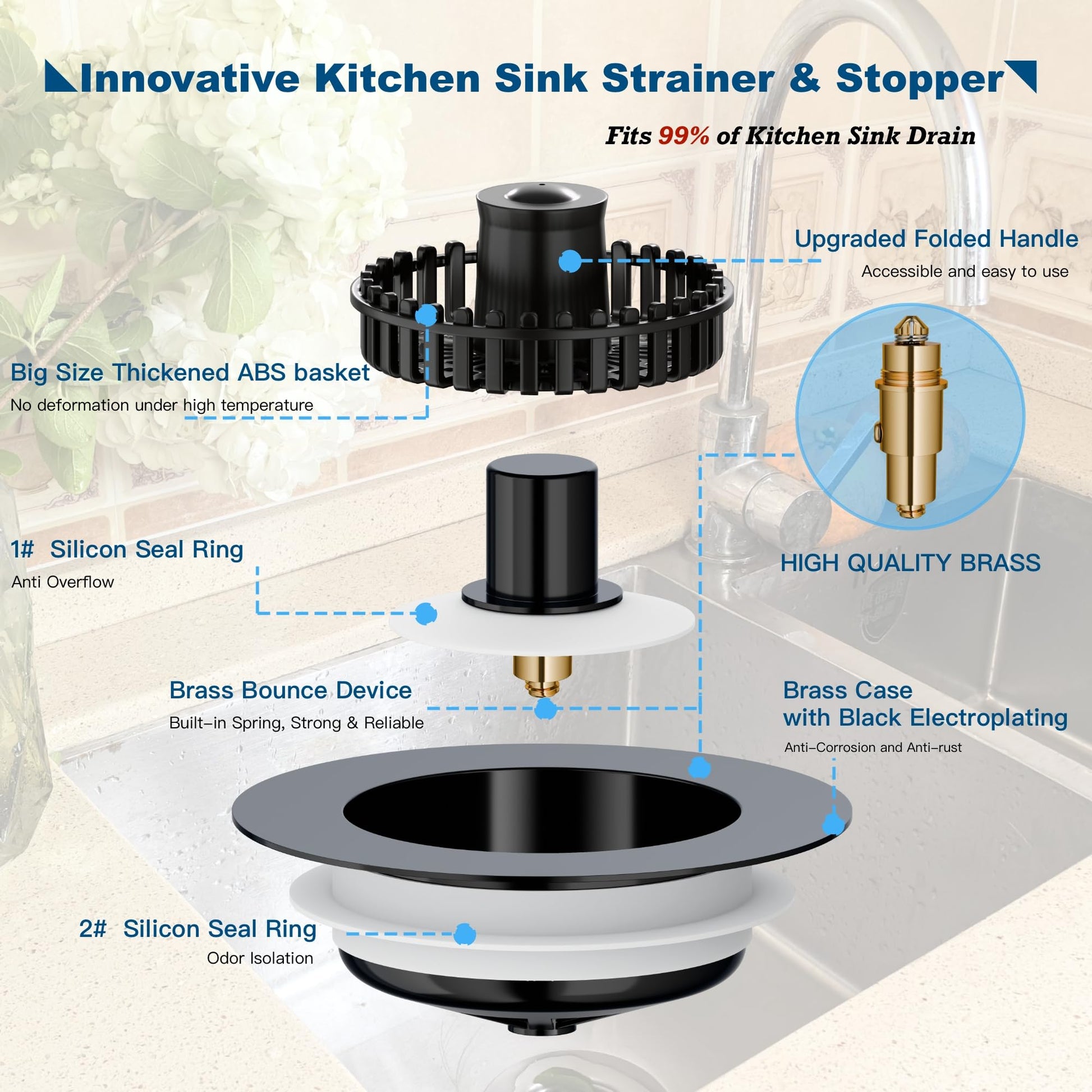 Innovative Kitchen Sink Strainer & Stopper

Fits 99% of Kitchen Sink Drain

Upgraded Folded Handle
Accessible and easy to use

Big Size Thickened ABS basket
No deformation under high temperature

HIGH QUALITY BRASS

1# Silicon Seal Ring
Anti Overflow

Brass Bounce Device
Built-in Spring, Strong & Reliable

Brass Case with Black Electroplating
Anti-Corrosion and Anti-rust

2# Silicon Seal Ring
Odor Isolation