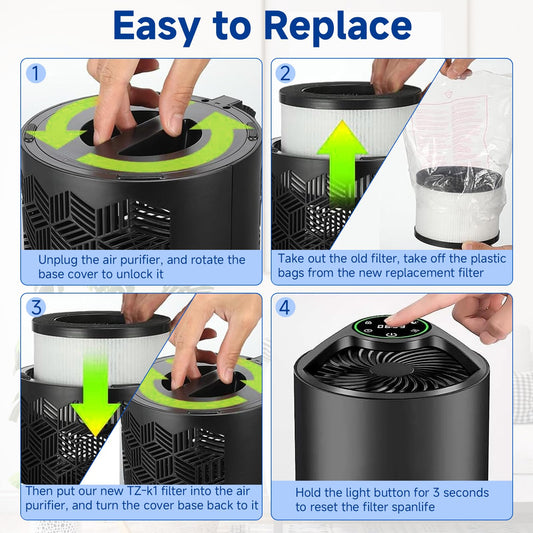 Easy to Replace

1

Unplug the air purifier, and rotate the base cover to unlock it

2

Take out the old filter, take off the plastic bags from the new replacement filter

3

Then put our new TZ-k1 filter into the air purifier, and turn the cover base back to it

4

Hold the light button for 3 seconds to reset the filter spanlife