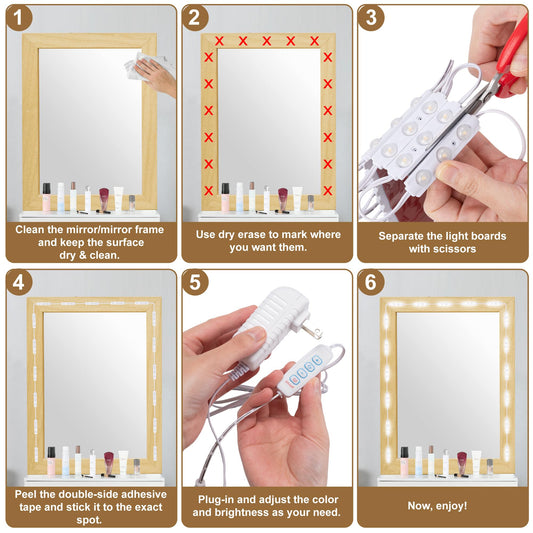 1

Clean the mirror/mirror frame and keep the surface dry & clean.

2

Use dry erase to mark where you want them.

3

Separate the light boards with scissors

4

Peel the double-side adhesive tape and stick it to the exact spot.

5

Plug-in and adjust the color and brightness as your need.

6

Now, enjoy!