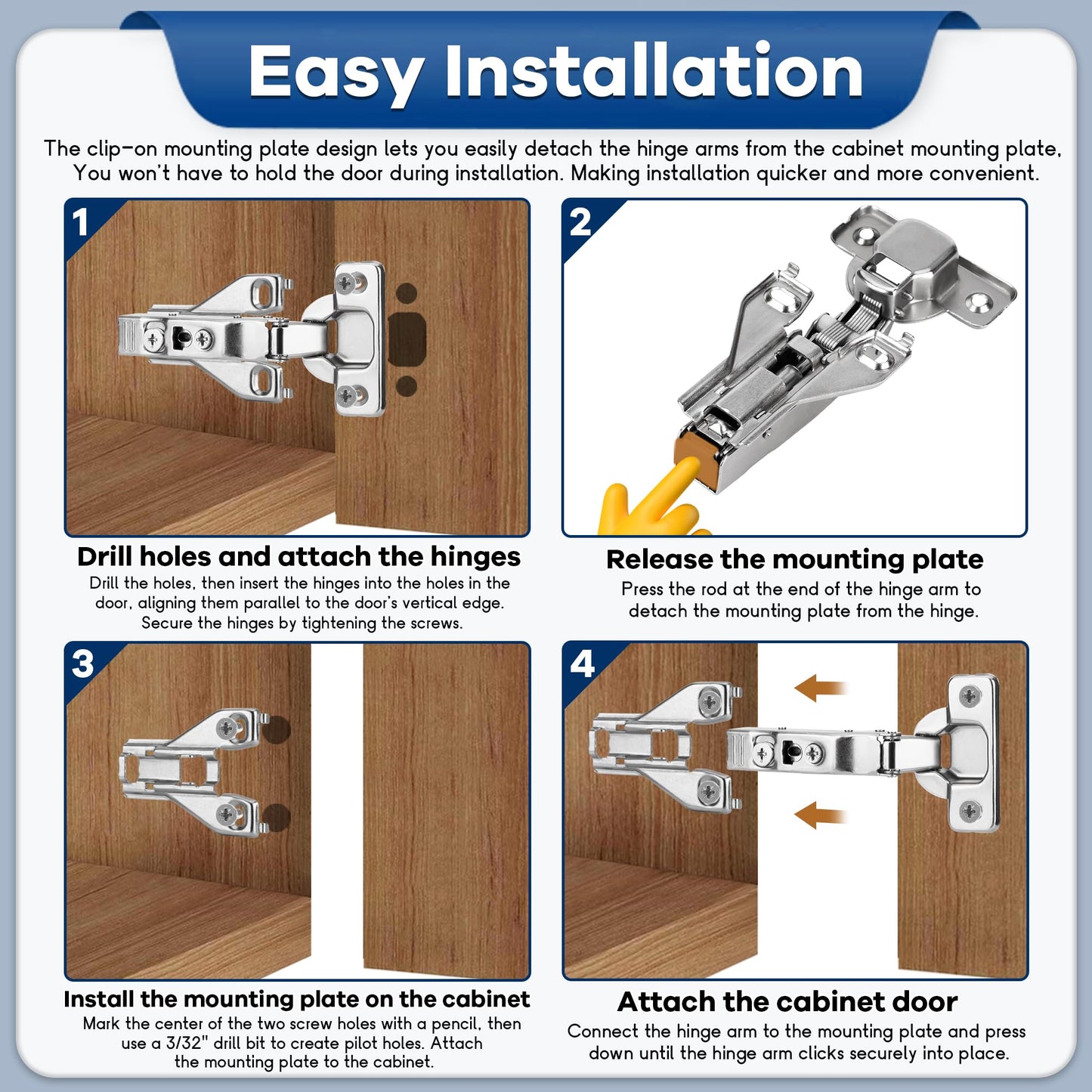 Easy Installation

The clip-on mounting plate design lets you easily detach the hinge arms from the cabinet mounting plate, You won't have to hold the door during installation. Making installation quicker and more convenient.

1

Drill holes and attach the hinges

Drill the holes, then insert the hinges into the holes in the door, aligning them parallel to the door's vertical edge. Secure the hinges by tightening the screws.

2

Release the mounting plate

Press the rod at the end of the hinge arm to detach the mounting plate from the hinge.

3

Install the mounting plate on the cabinet

Mark the center of the two screw holes with a pencil, then use a 3/32" drill bit to create pilot holes. Attach the mounting plate to the cabinet.

4

Attach the cabinet door

Connect the hinge arm to the mounting plate and press down until the hinge arm clicks securely into place.