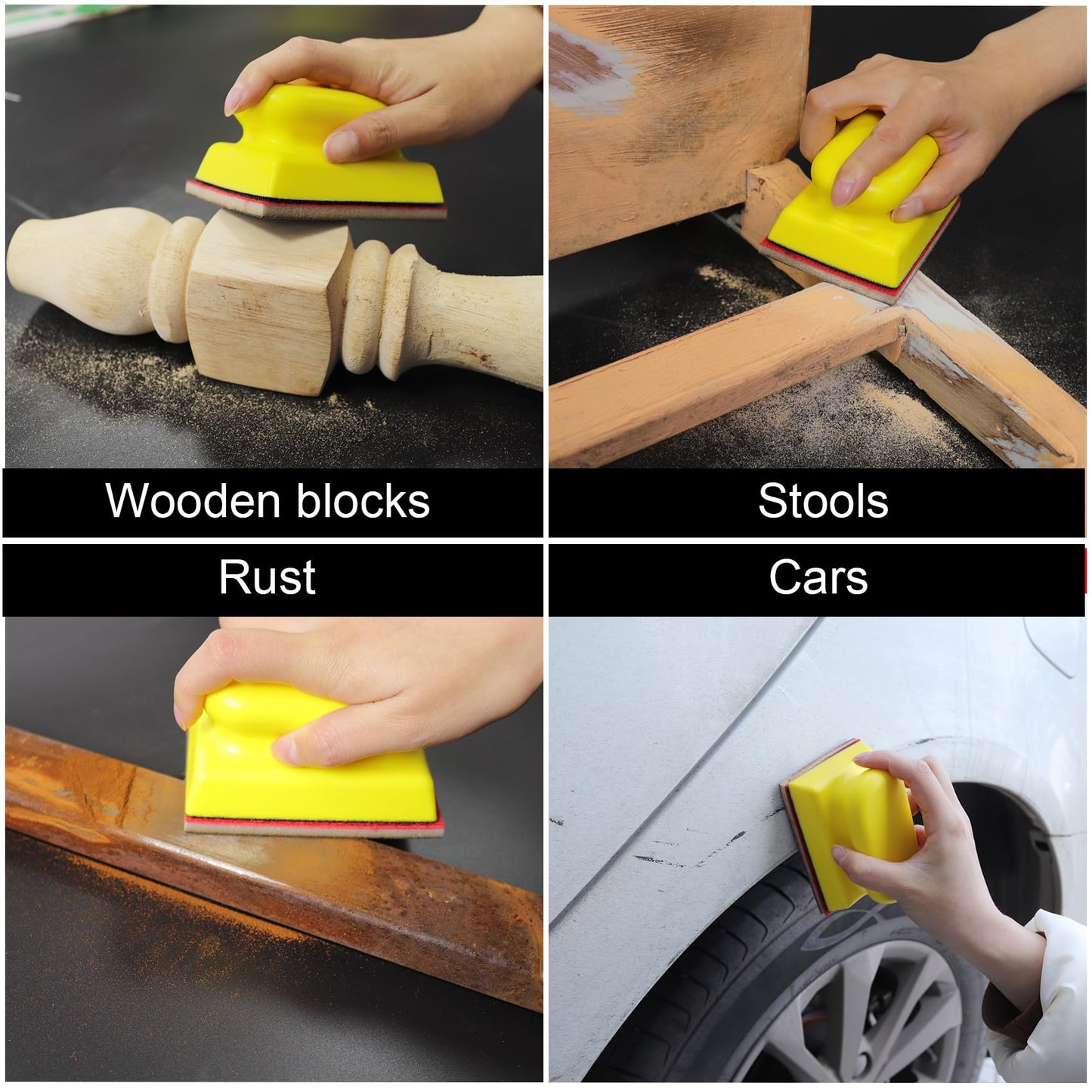 Wooden blocks

Stools

Rust

Cars