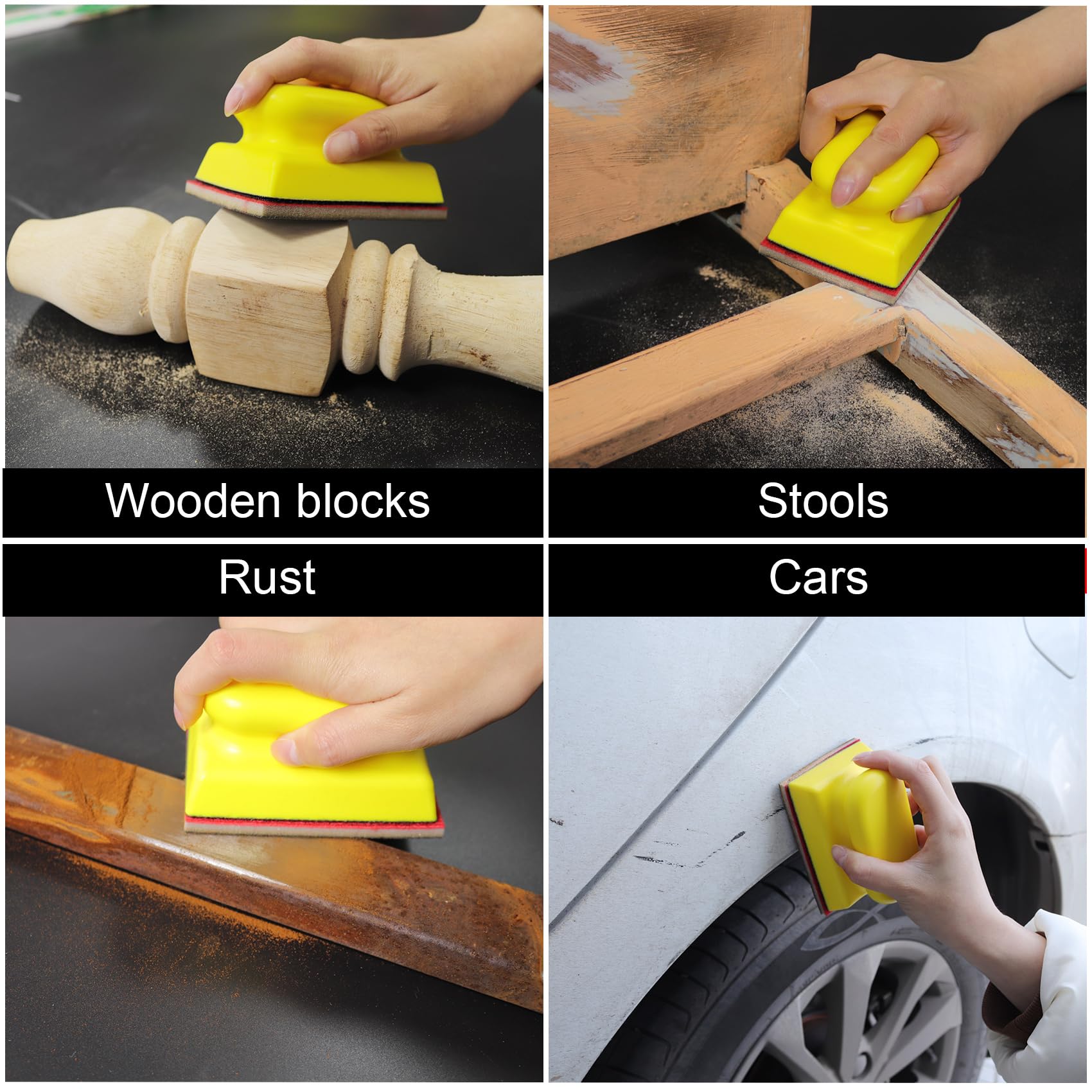 Wooden blocks

Stools

Rust

Cars