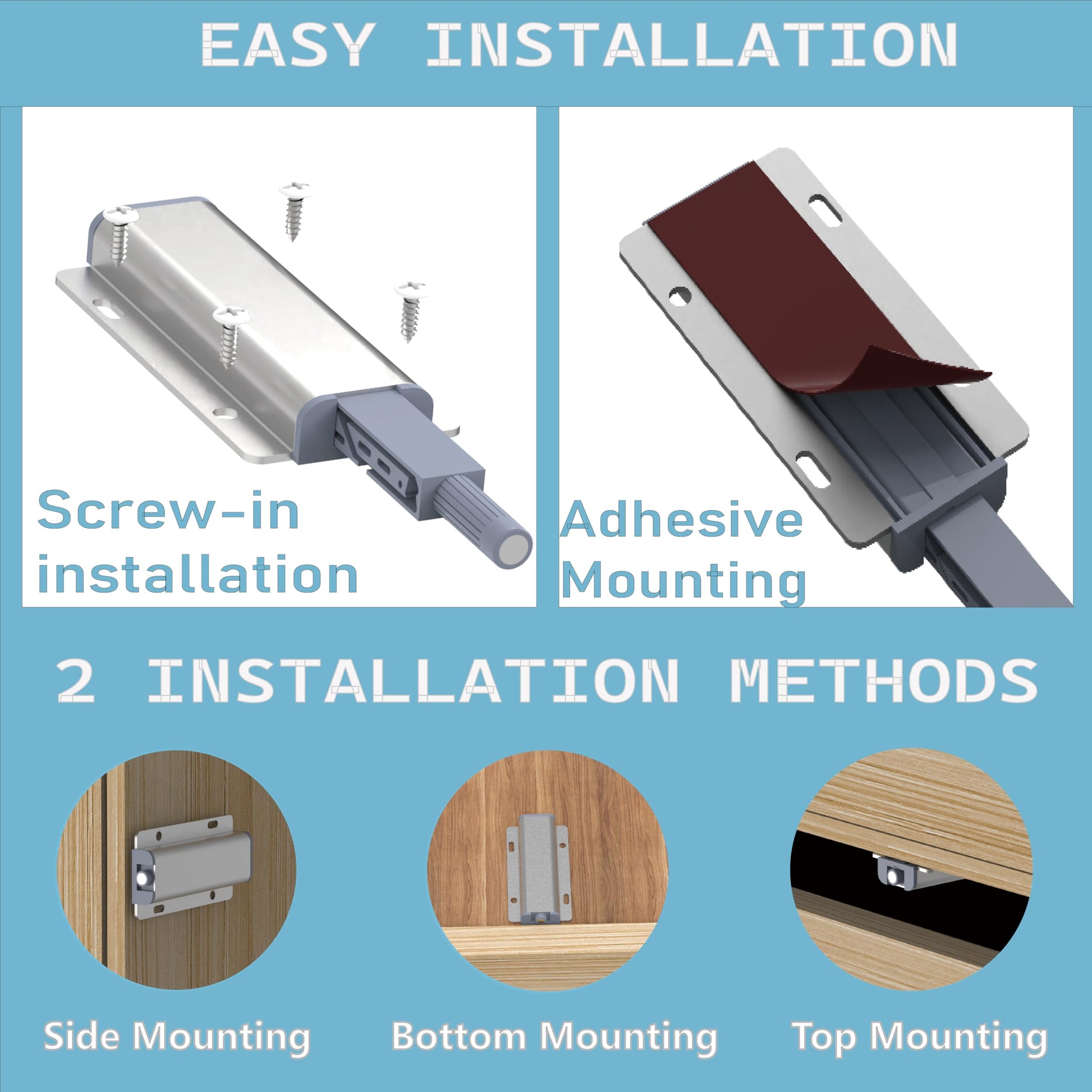 EASY INSTALLATION

Screw-in installation

Adhesive Mounting

2 INSTALLATION METHODS

Side Mounting

Bottom Mounting

Top Mounting