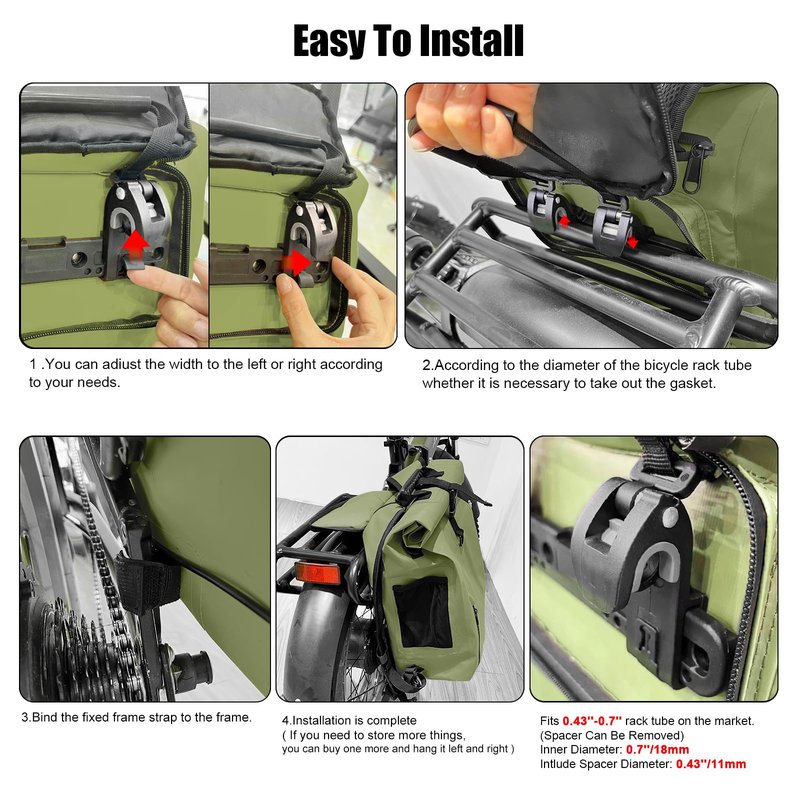 Easy To Install

1 .You can adiust the width to the left or right according to your needs.

2.According to the diameter of the bicycle rack tube whether it is necessary to take out the gasket.

3.Bind the fixed frame strap to the frame.

4.Installation is complete
( If you need to store more things, you can buy one more and hang it left and right )

Fits 0.43''-0.7'' rack tube on the market.
(Spacer Can Be Removed)
Inner Diameter: 0.7''/18mm
Intlude Spacer Diameter: 0.43''/11mm