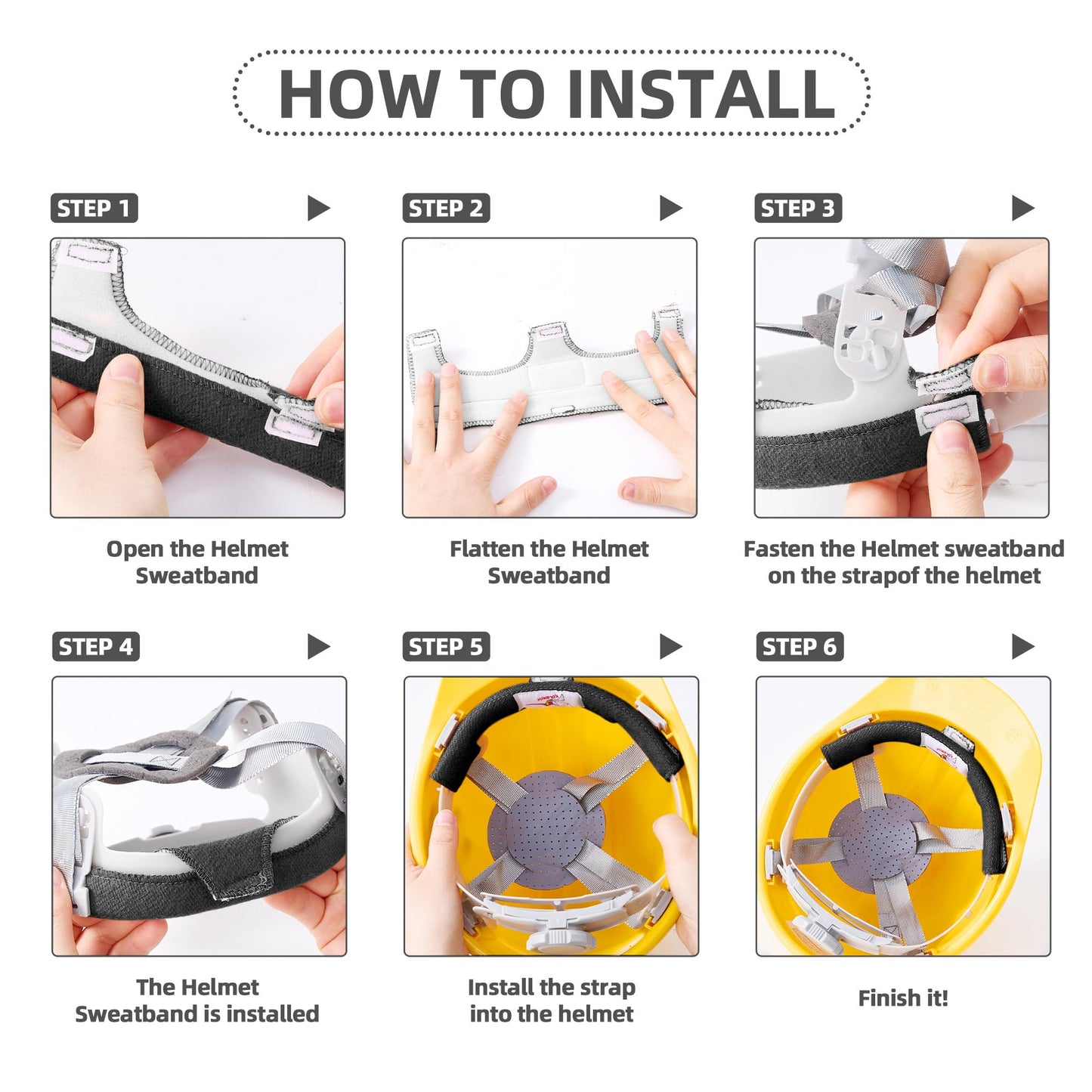 HOW TO INSTALL

STEP 1

Open the Helmet Sweatband

STEP 2

Flatten the Helmet Sweatband

STEP 3

Fasten the Helmet sweatband on the strapof the helmet

STEP 4

The Helmet Sweatband is installed

STEP 5

Install the strap into the helmet

STEP 6

Finish it!