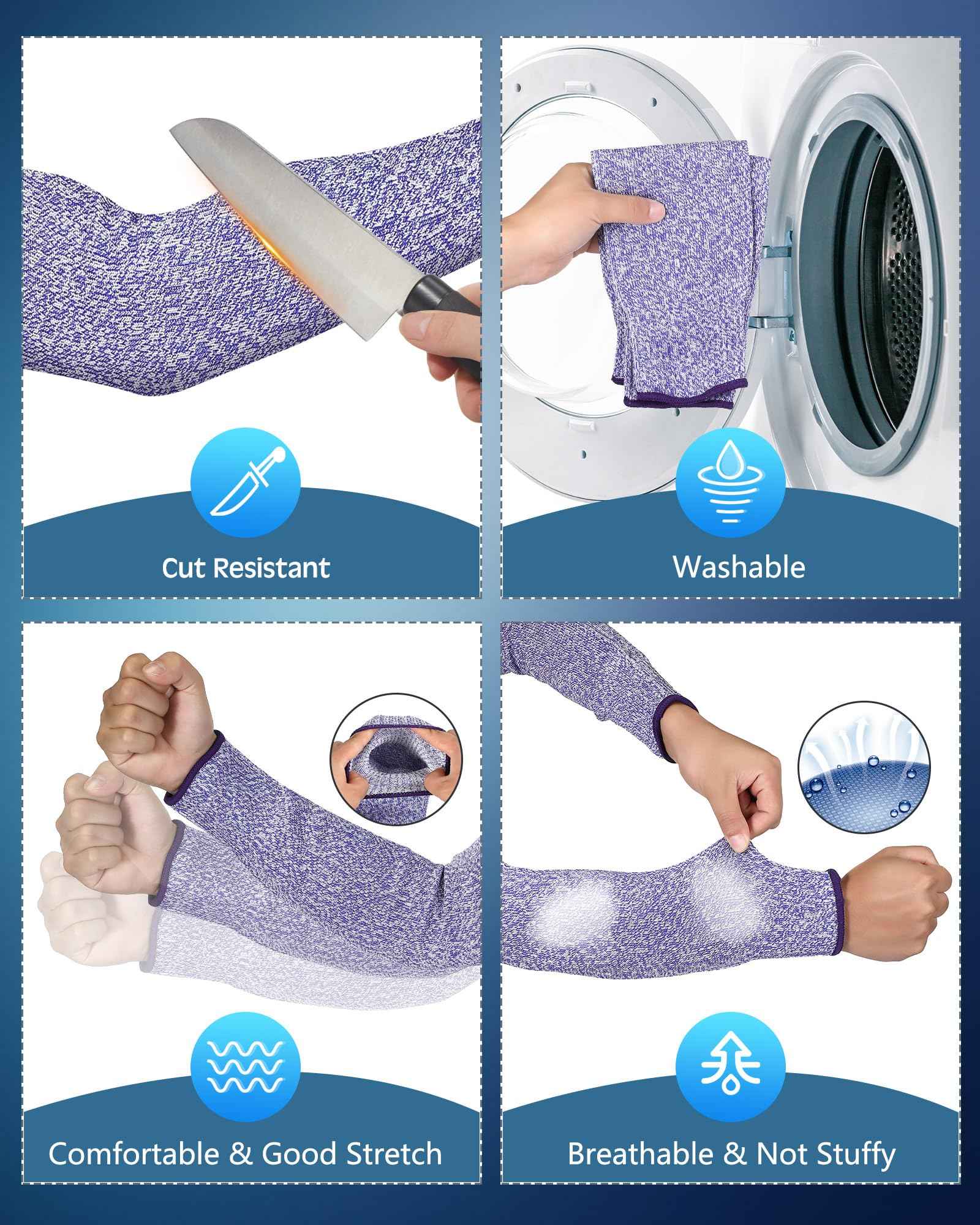 Cut Resistant

Washable

Comfortable & Good Stretch

Breathable & Not Stuffy