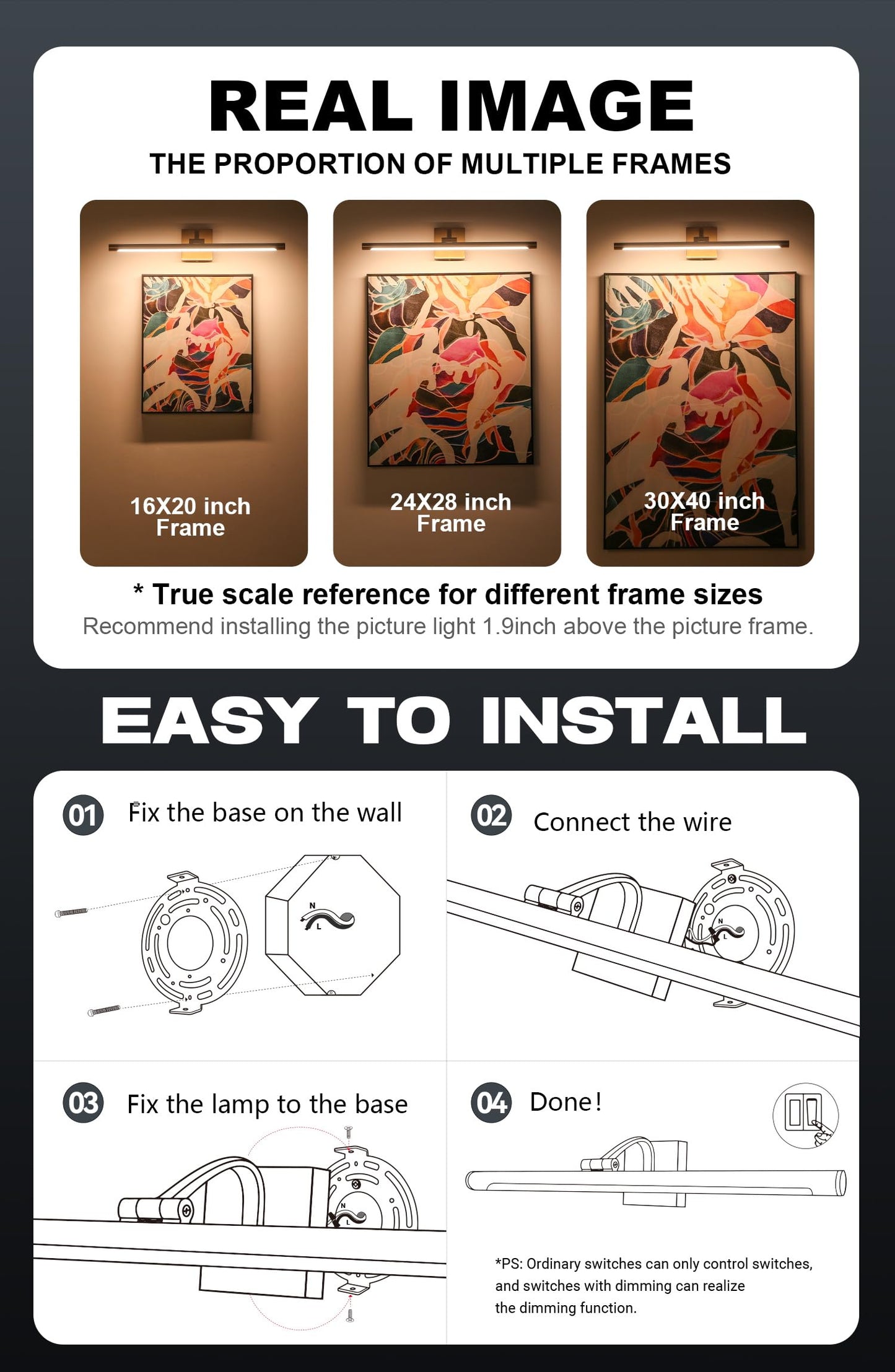 REAL IMAGE

THE PROPORTION OF MULTIPLE FRAMES

16X20 inch Frame

24X28 inch Frame

30X40 inch Frame

* True scale reference for different frame sizes

Recommend installing the picture light 1.9inch above the picture frame.

EASY TO INSTALL

01 Fix the base on the wall

N
L

02 Connect the wire

N
L

03 Fix the lamp to the base

N
L

04 Done!

*PS: Ordinary switches can only control switches, and switches with dimming can realize the dimming function.