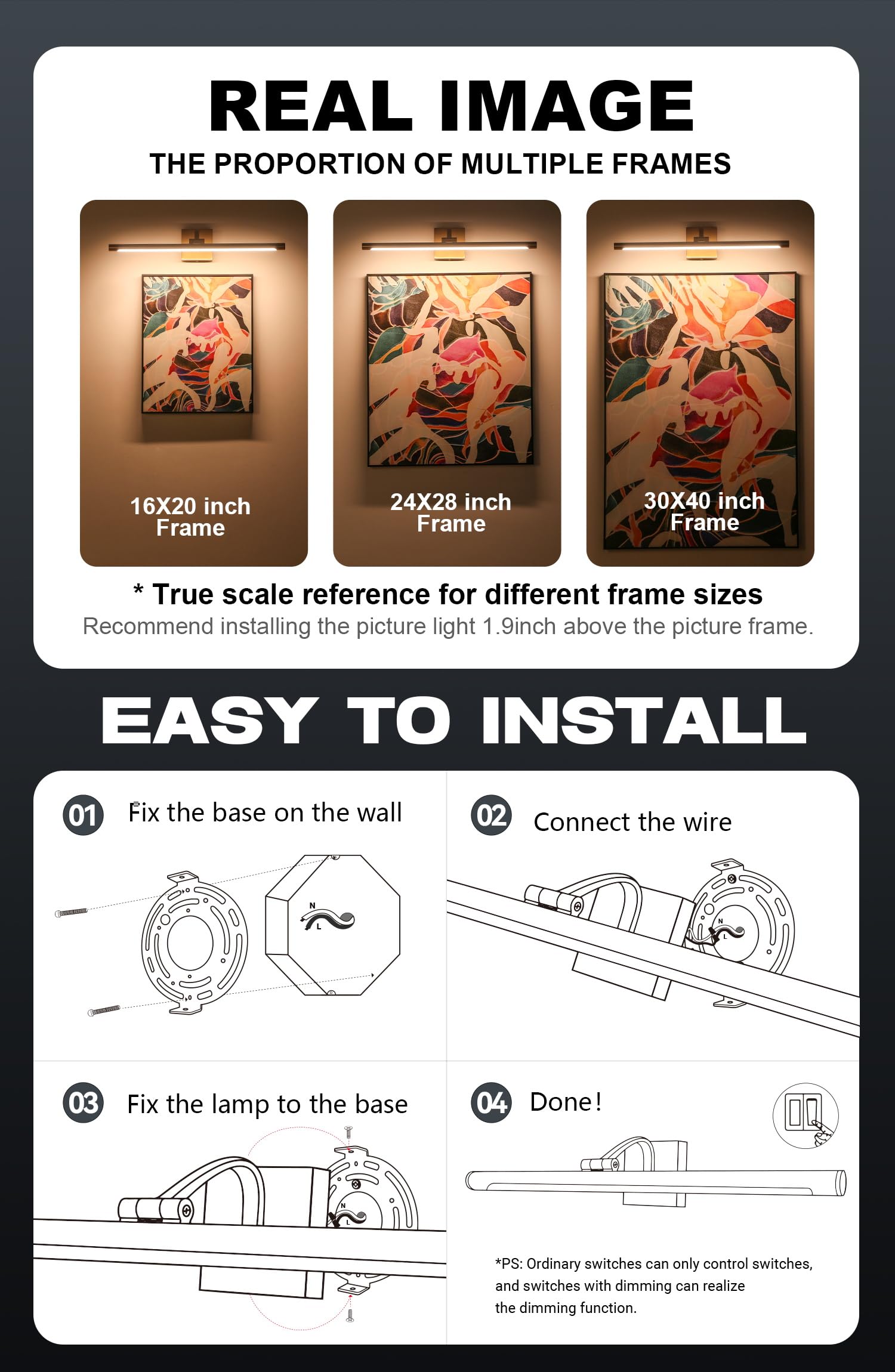 REAL IMAGE

THE PROPORTION OF MULTIPLE FRAMES

16X20 inch Frame

24X28 inch Frame

30X40 inch Frame

* True scale reference for different frame sizes

Recommend installing the picture light 1.9inch above the picture frame.

EASY TO INSTALL

01 Fix the base on the wall

N
L

02 Connect the wire

N
L

03 Fix the lamp to the base

N
L

04 Done!

*PS: Ordinary switches can only control switches, and switches with dimming can realize the dimming function.